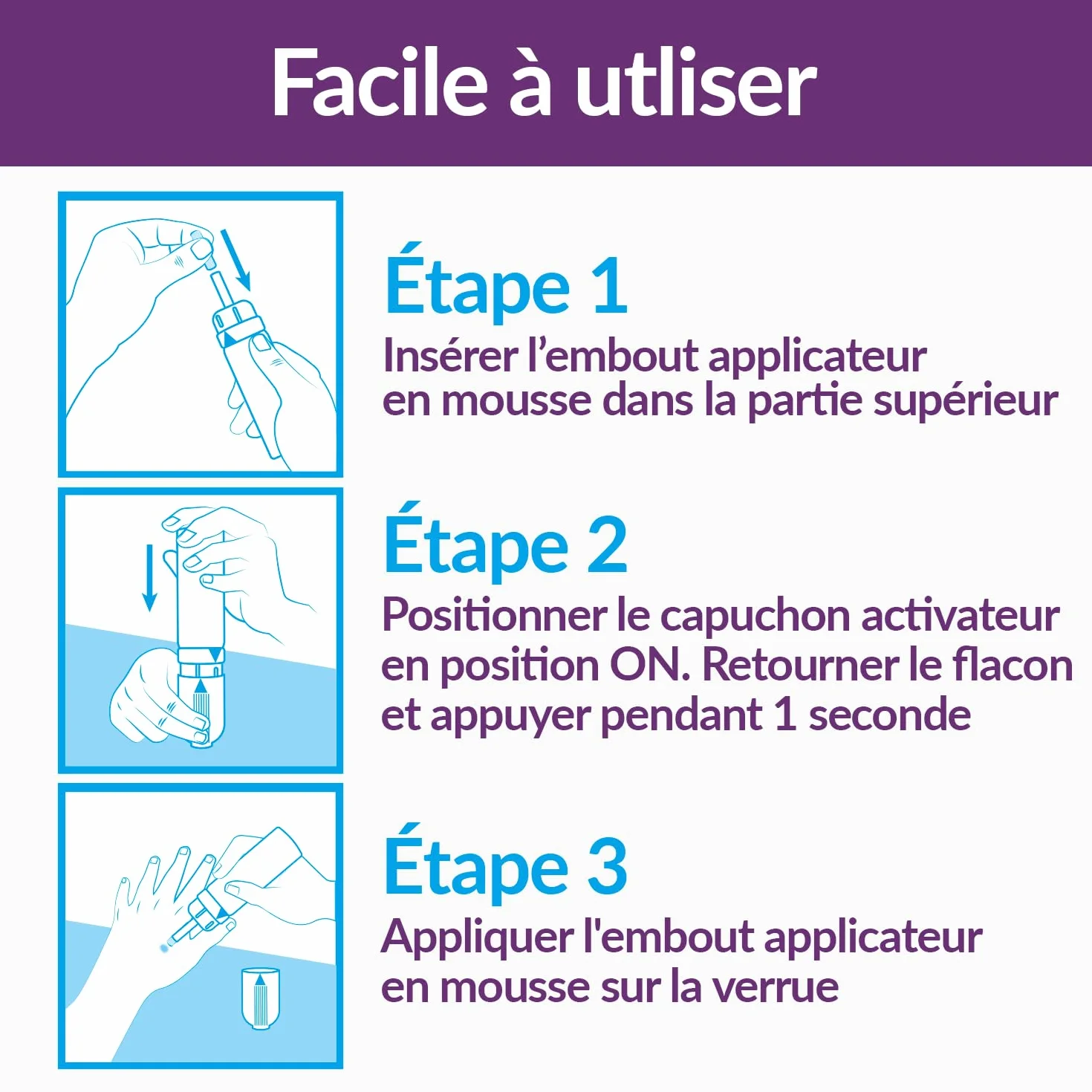 Facile à utliser

Étape 1
Insérer l’embout applicateur en mousse dans la partie supérieur

Étape 2
Positionner le capuchon activateur en position ON. Retourner le flacon et appuyer pendant 1 seconde

Étape 3
Appliquer l'embout applicateur en mousse sur la verrue