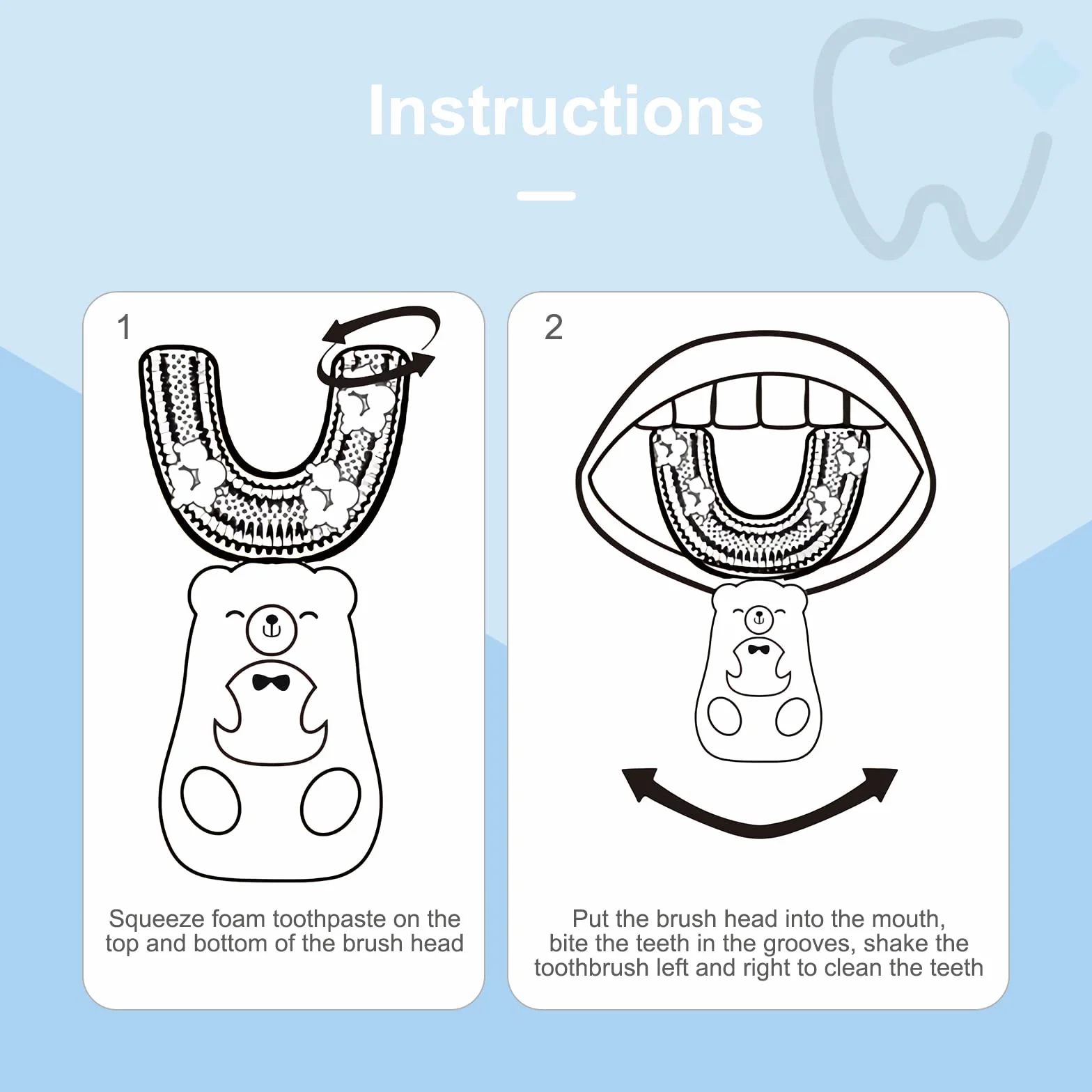 Instructions

1

Squeeze foam toothpaste on the top and bottom of the brush head

2

Put the brush head into the mouth, bite the teeth in the grooves, shake the toothbrush left and right to clean the teeth