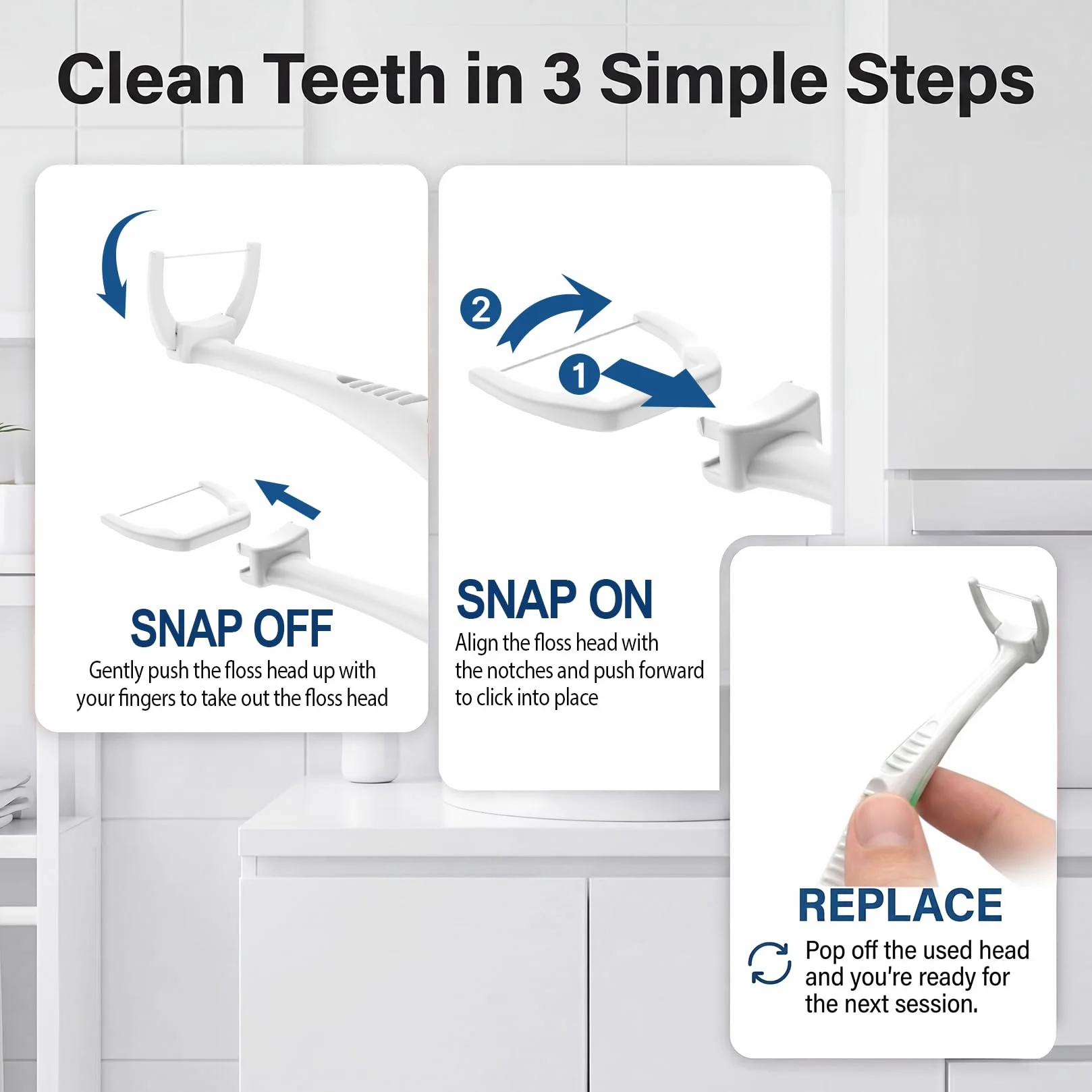 Clean Teeth in 3 Simple Steps

SNAP OFF
Gently push the floss head up with your fingers to take out the floss head

2
1

SNAP ON
Align the floss head with the notches and push forward to click into place

REPLACE
Pop off the used head and you're ready for the next session.