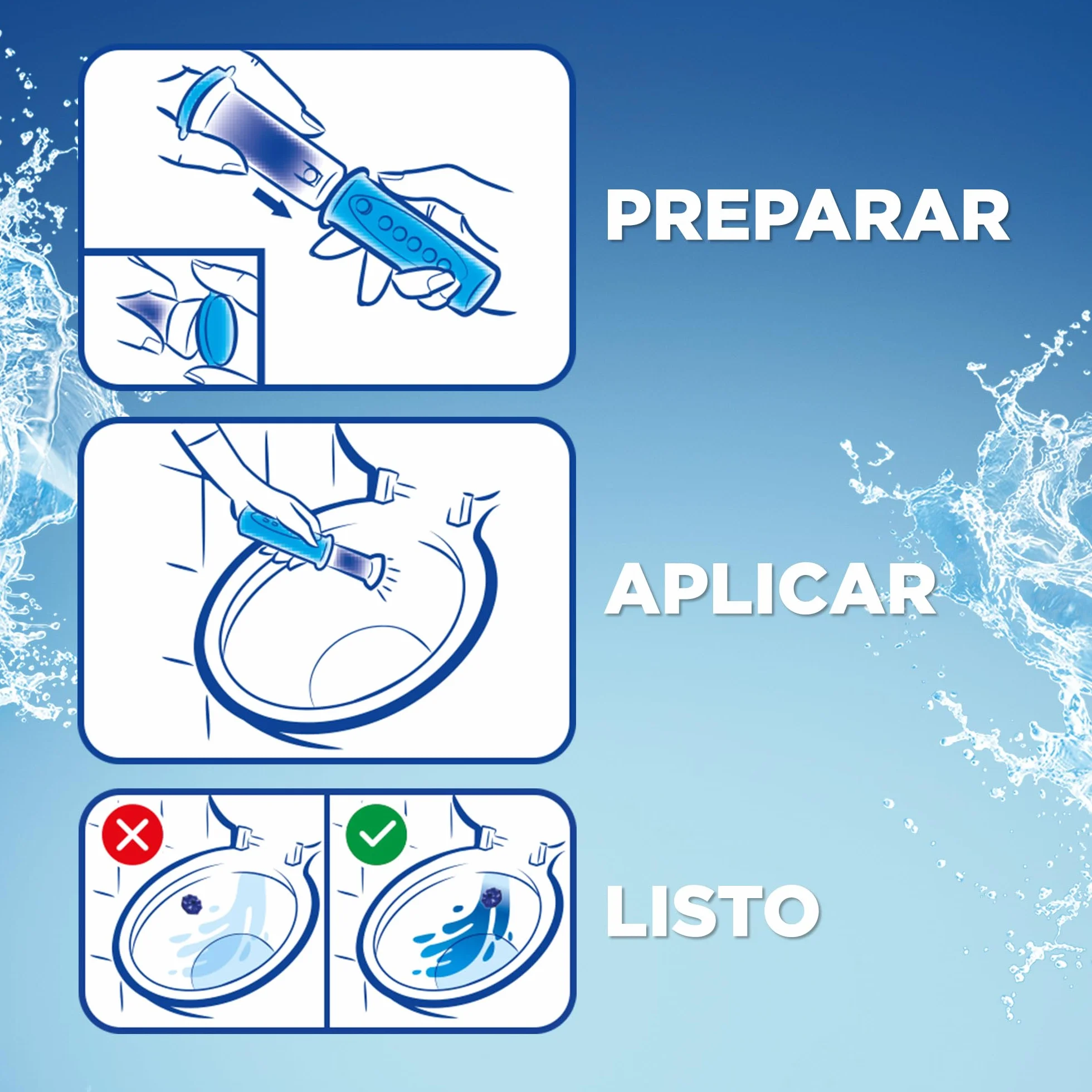 PREPARAR

APLICAR

LISTO