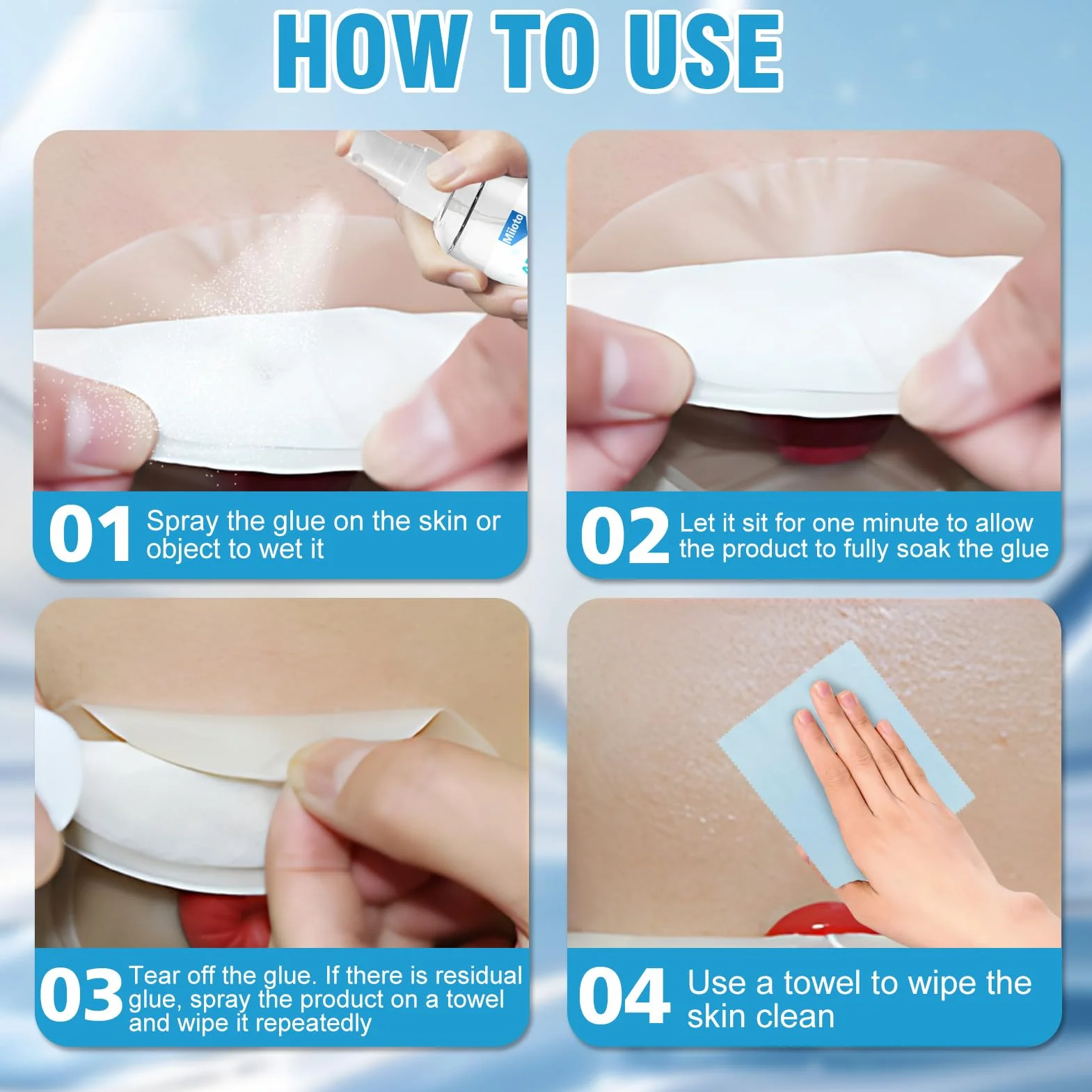 HOW TO USE

Miioto

01 Spray the glue on the skin or object to wet it

02 Let it sit for one minute to allow the product to fully soak the glue

03 Tear off the glue. If there is residual glue, spray the product on a towel and wipe it repeatedly

04 Use a towel to wipe the skin clean