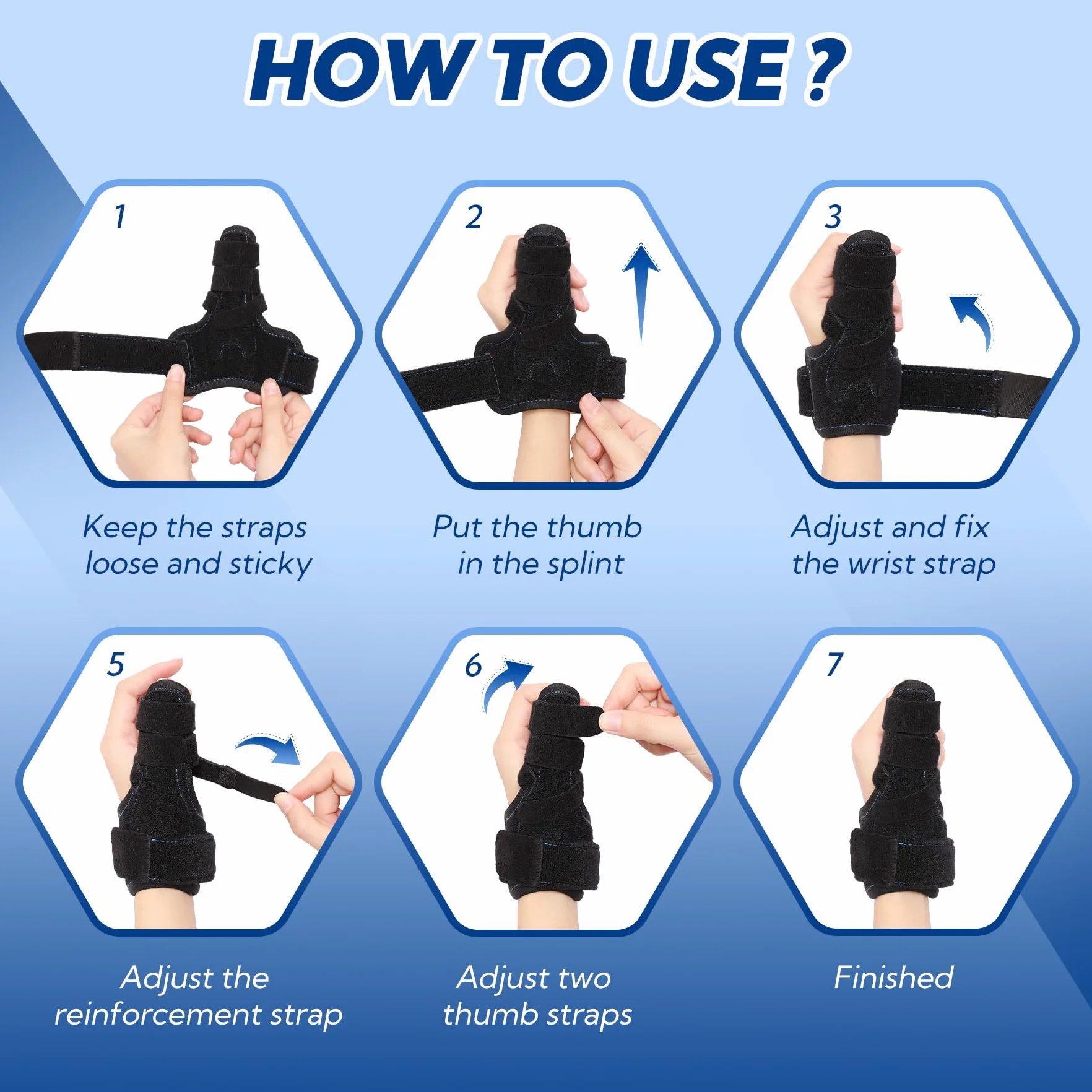 HOW TO USE ?

1

Keep the straps loose and sticky

2

Put the thumb in the splint

3

Adjust and fix the wrist strap

5

Adjust the reinforcement strap

6

Adjust two thumb straps

7

Finished