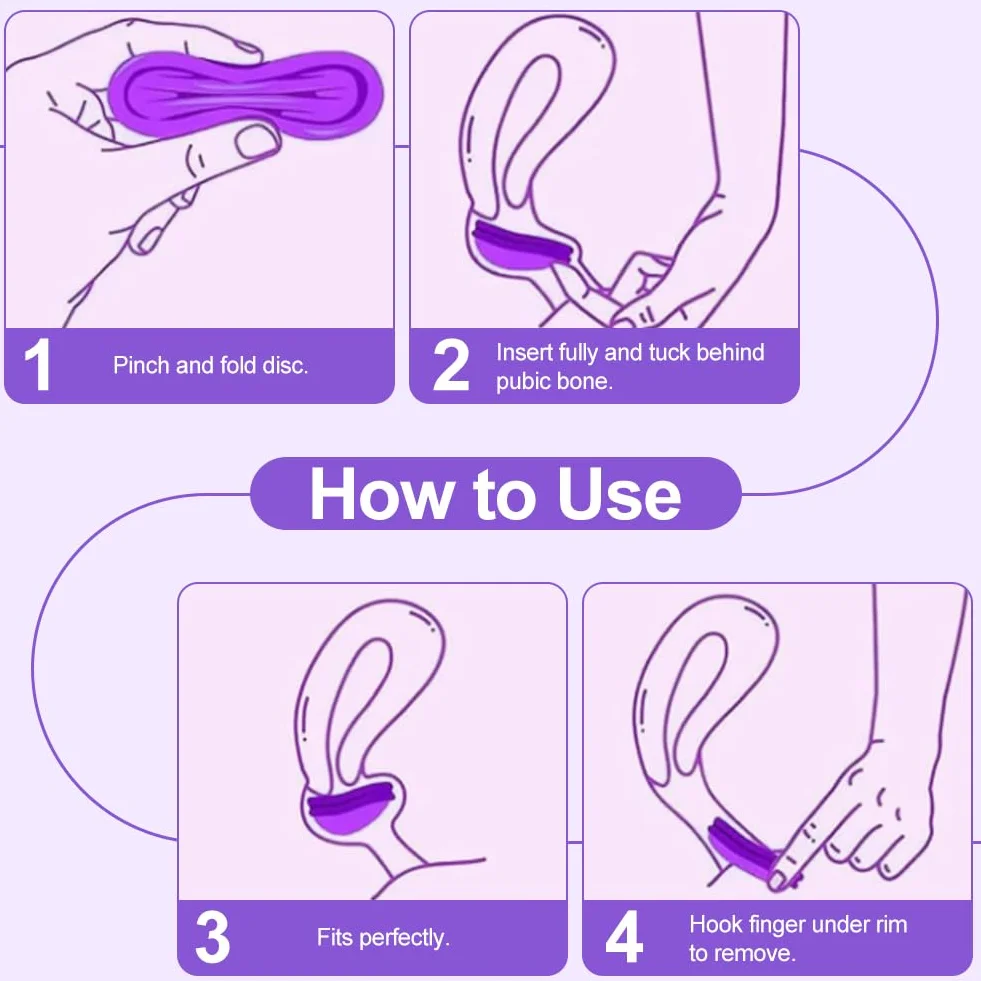 1 Pinch and fold disc.

2 Insert fully and tuck behind pubic bone.

How to Use

3 Fits perfectly.

4 Hook finger under rim to remove.