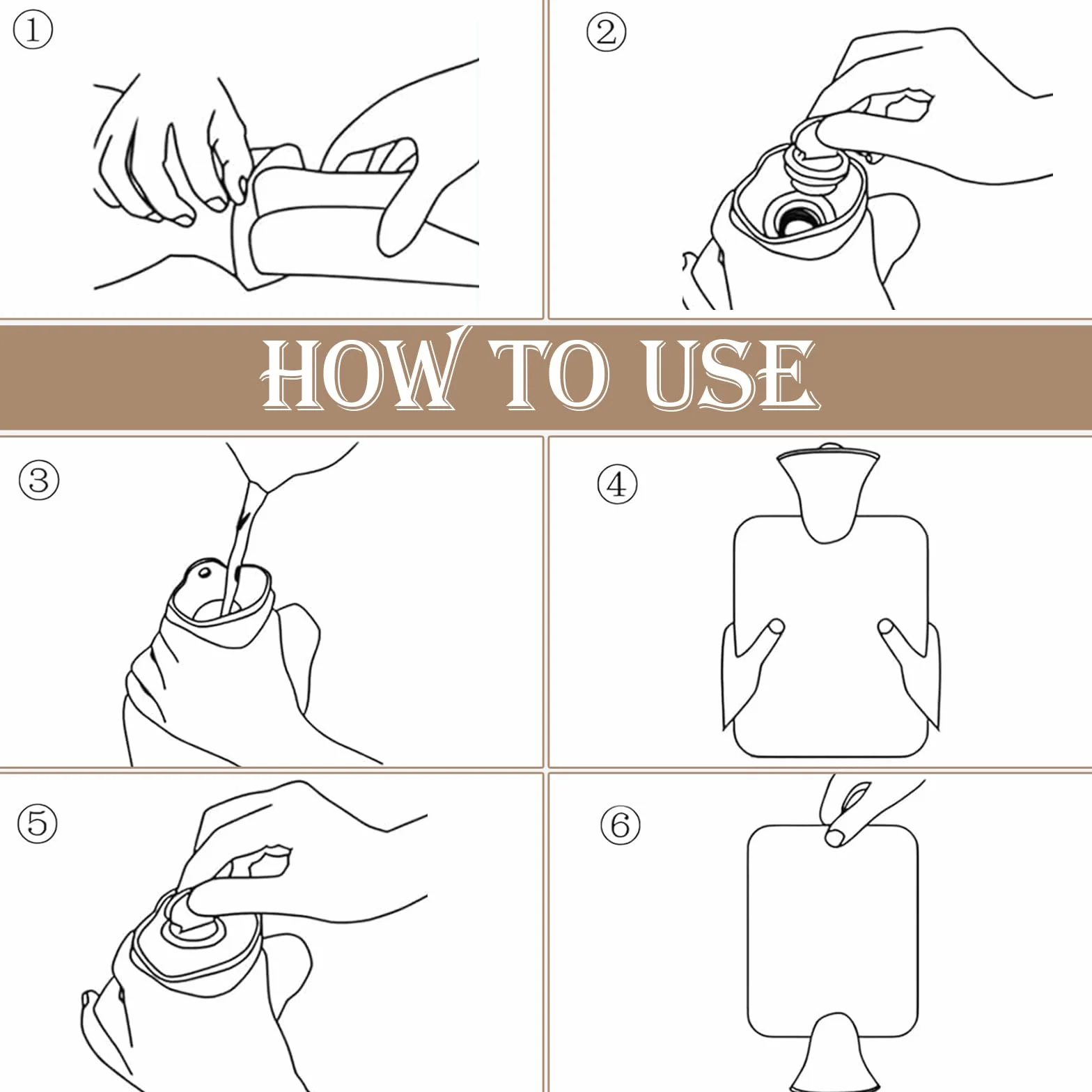 ①

②

HOW TO USE

③

④

⑤

⑥