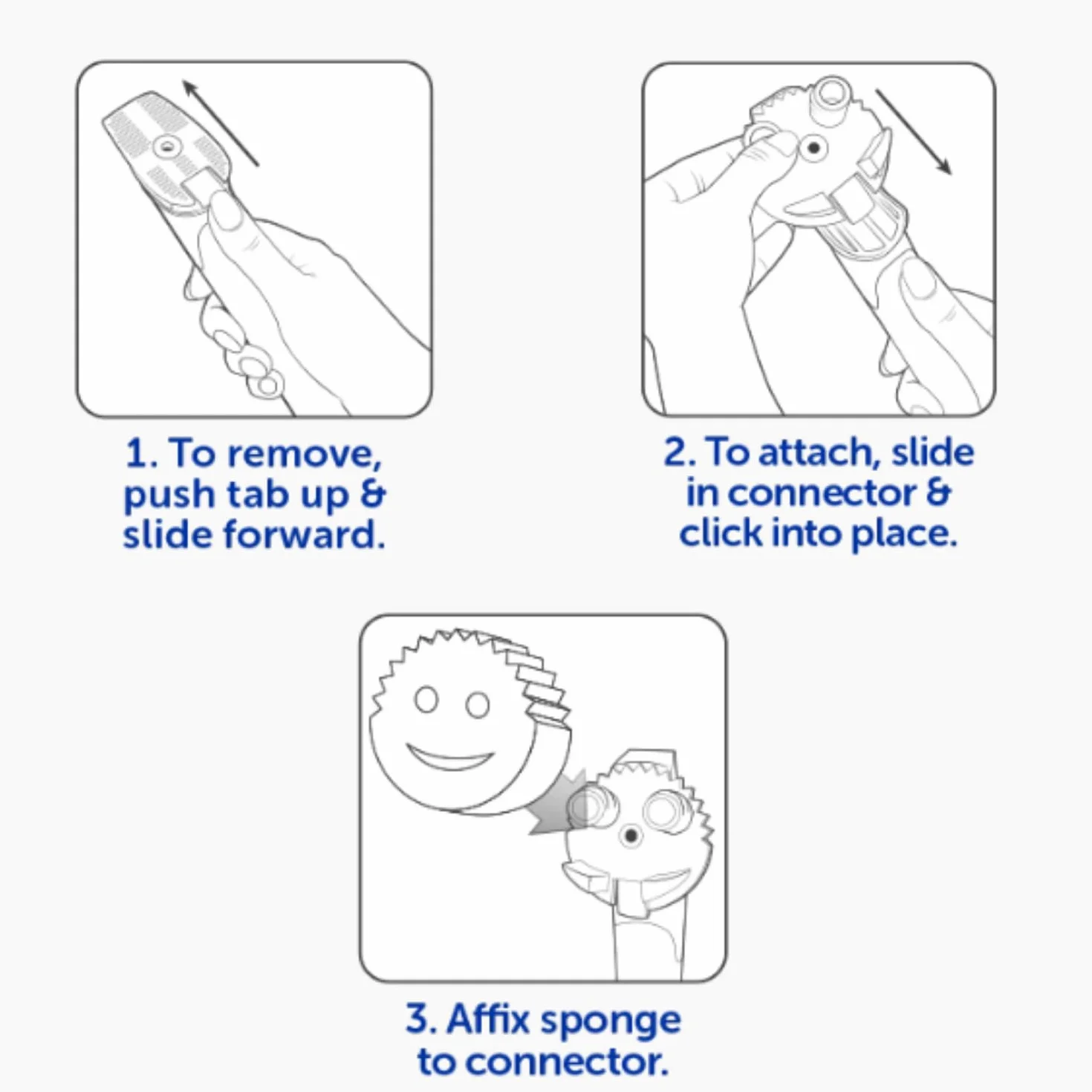 1. To remove, push tab up & slide forward.

2. To attach, slide in connector & click into place.

3. Affix sponge to connector.