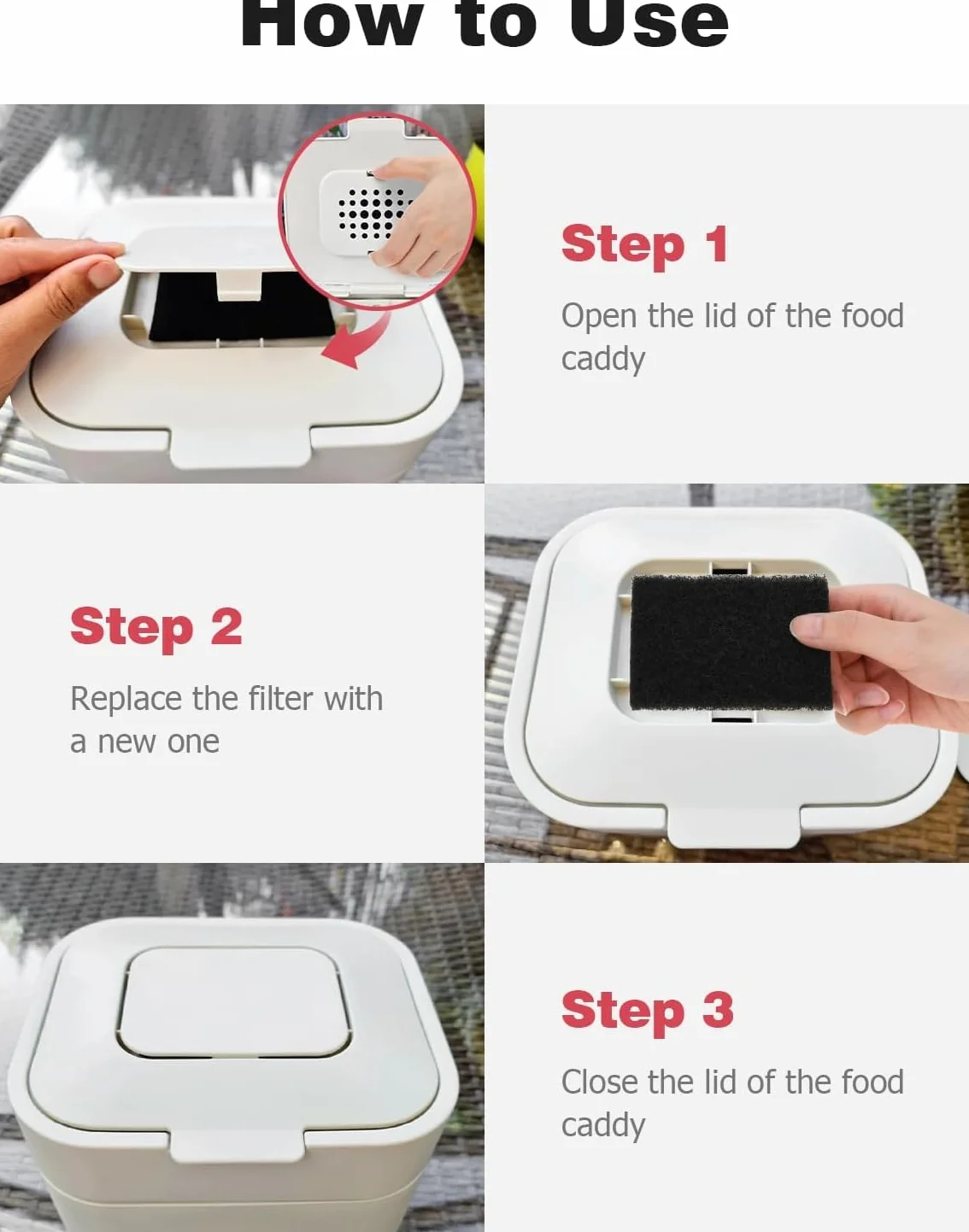 How to Use

Step 1

Open the lid of the food caddy

Step 2

Replace the filter with a new one

Step 3

Close the lid of the food caddy