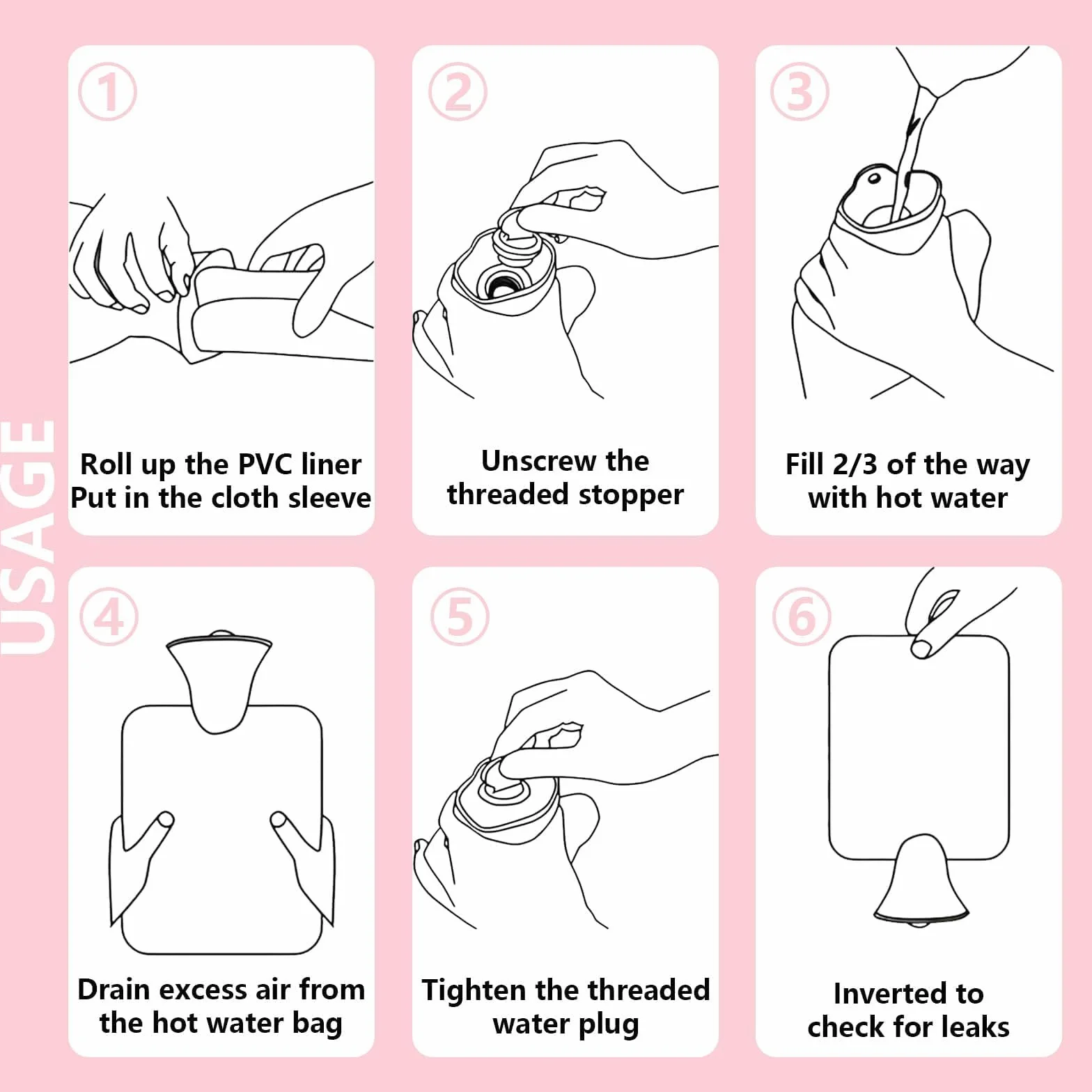 USAGE

①
Roll up the PVC liner
Put in the cloth sleeve

②
Unscrew the
threaded stopper

③
Fill 2/3 of the way
with hot water

④
Drain excess air from
the hot water bag

⑤
Tighten the threaded
water plug

⑥
Inverted to
check for leaks