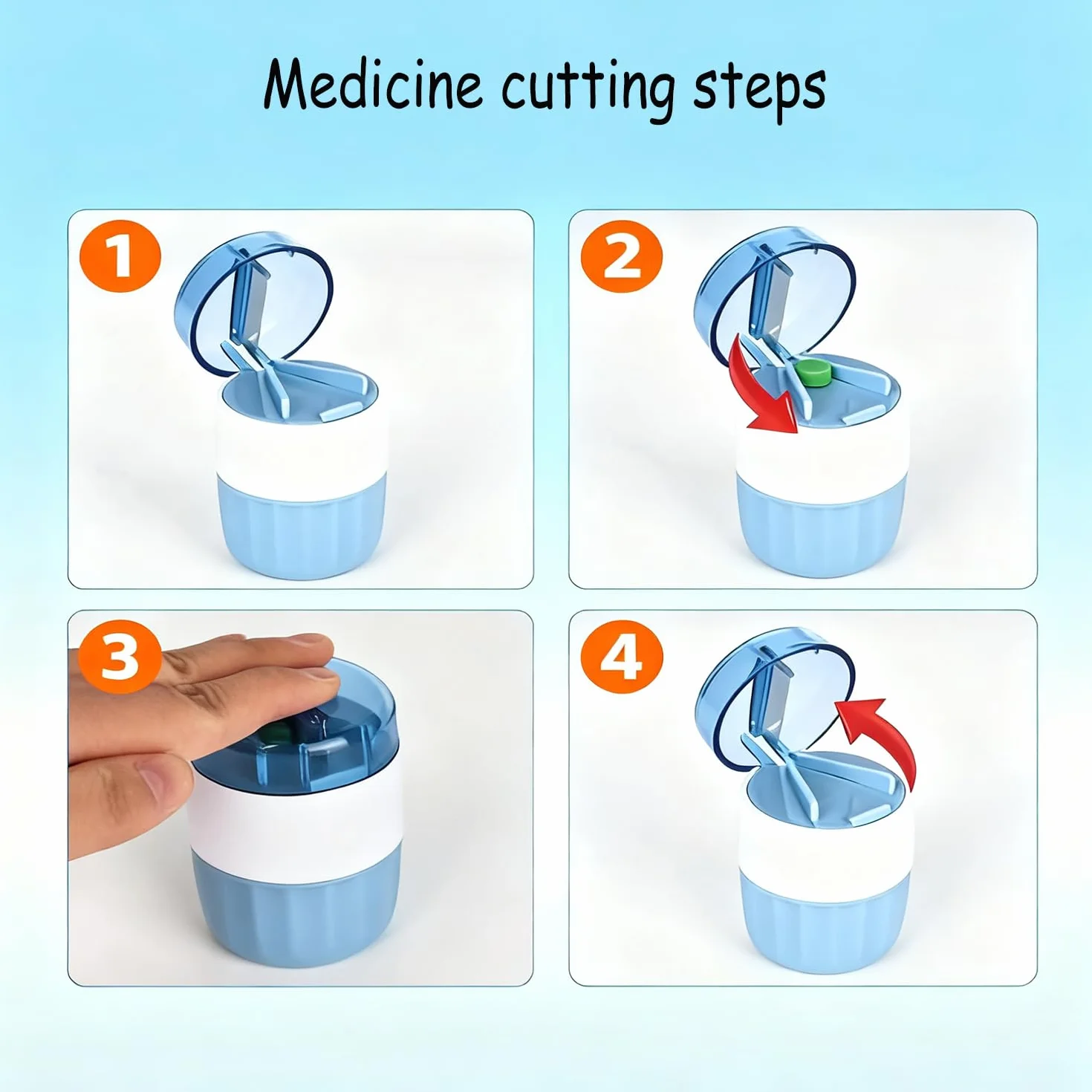 Medicine cutting steps

1

2

3

4