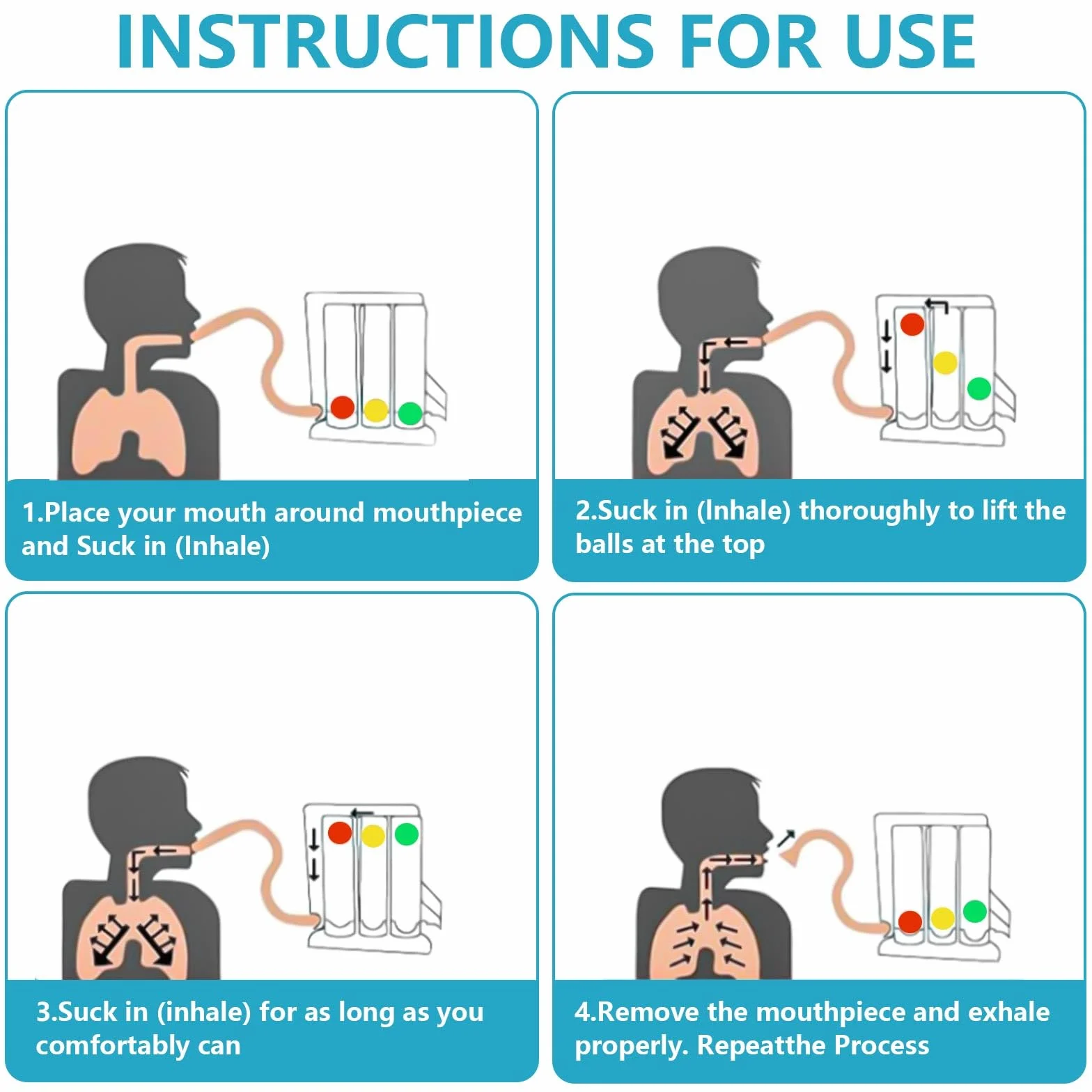 INSTRUCTIONS FOR USE

1.Place your mouth around mouthpiece and Suck in (Inhale)

2.Suck in (Inhale) thoroughly to lift the balls at the top

3.Suck in (inhale) for as long as you comfortably can

4.Remove the mouthpiece and exhale properly. Repeatthe Process