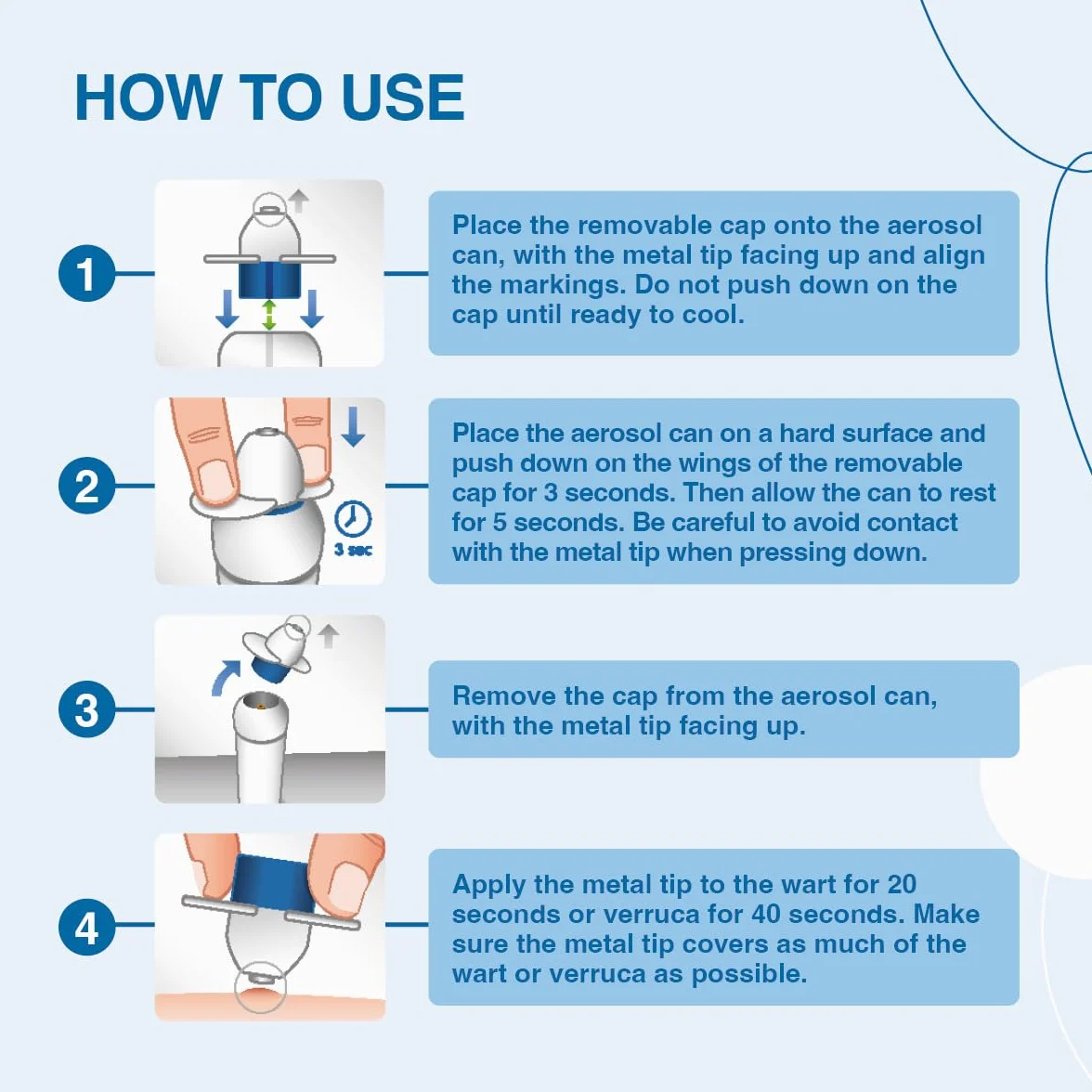 HOW TO USE

1

Place the removable cap onto the aerosol can, with the metal tip facing up and align the markings. Do not push down on the cap until ready to cool.

2

3 sec

Place the aerosol can on a hard surface and push down on the wings of the removable cap for 3 seconds. Then allow the can to rest for 5 seconds. Be careful to avoid contact with the metal tip when pressing down.

3

Remove the cap from the aerosol can, with the metal tip facing up.

4

Apply the metal tip to the wart for 20 seconds or verruca for 40 seconds. Make sure the metal tip covers as much of the wart or verruca as possible.