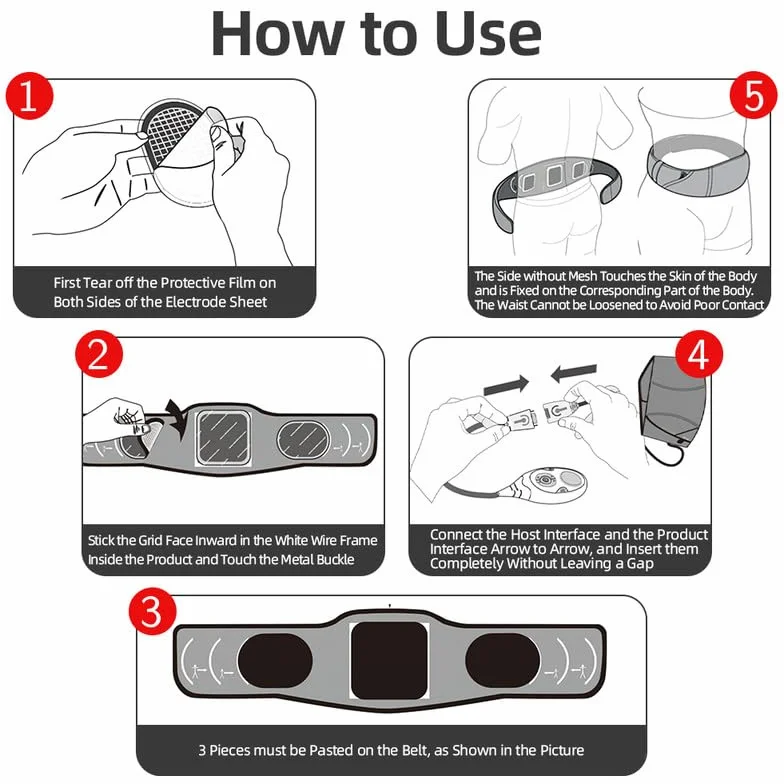 How to Use

1

First Tear off the Protective Film on Both Sides of the Electrode Sheet

5

The Side without Mesh Touches the Skin of the Body and is Fixed on the Corresponding Part of the Body. The Waist Cannot be Loosened to Avoid Poor Contact

2

Stick the Grid Face Inward in the White Wire Frame Inside the Product and Touch the Metal Buckle

4

Connect the Host Interface and the Product Interface Arrow to Arrow, and Insert them Completely Without Leaving a Gap

3

3 Pieces must be Pasted on the Belt, as Shown in the Picture