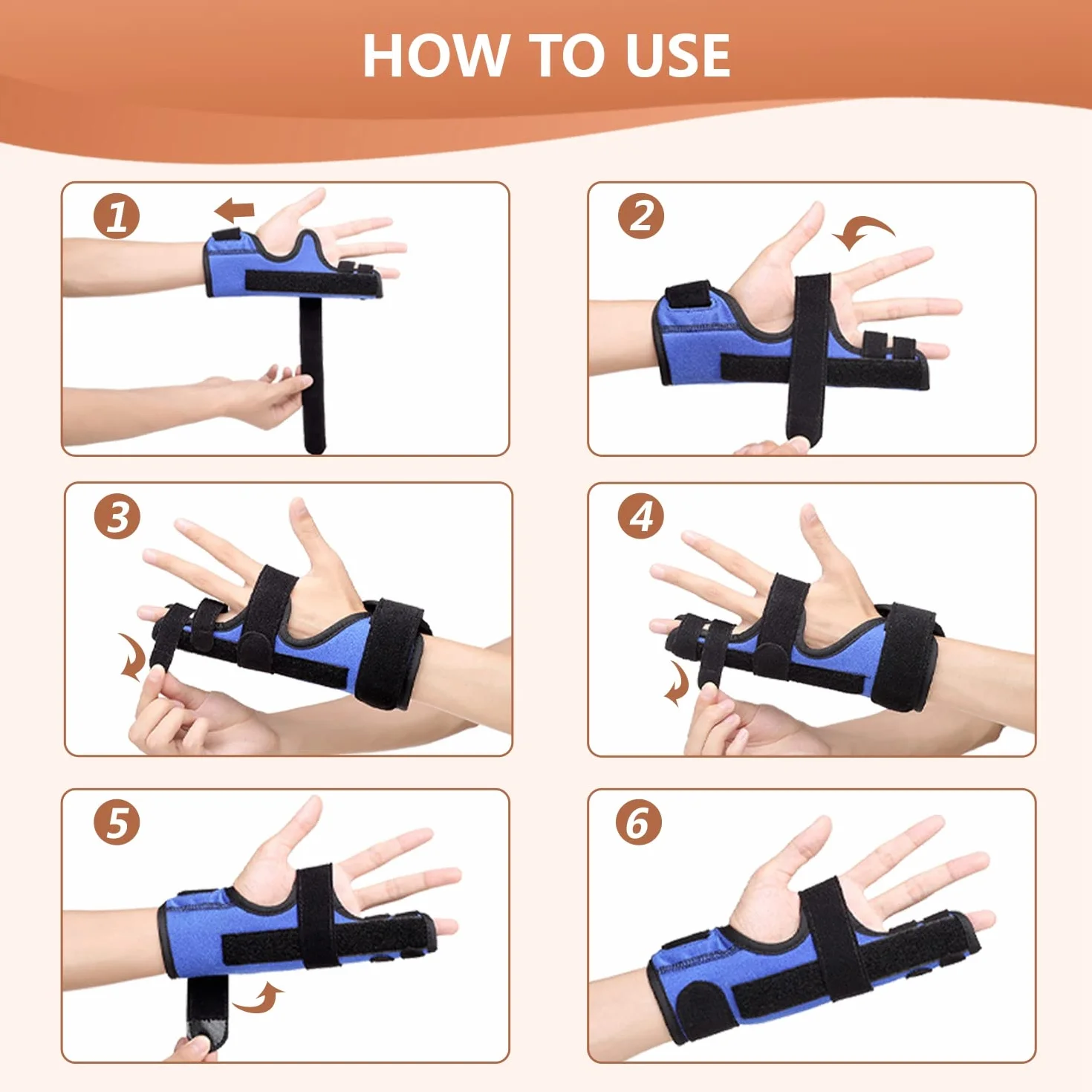 HOW TO USE

1

2

3

4

5

6