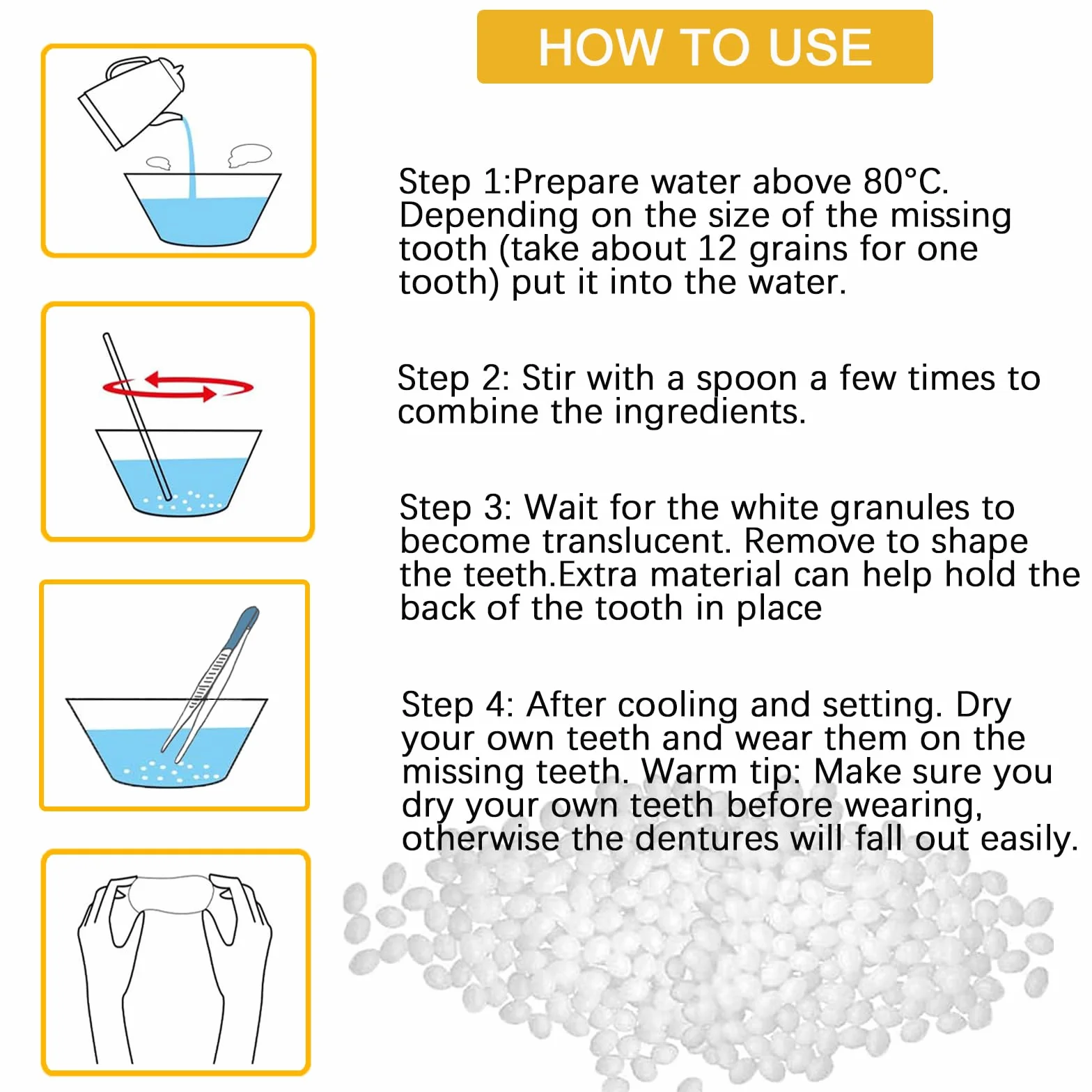 HOW TO USE

Step 1:Prepare water above 80°C. Depending on the size of the missing tooth (take about 12 grains for one tooth) put it into the water.

Step 2: Stir with a spoon a few times to combine the ingredients.

Step 3: Wait for the white granules to become translucent. Remove to shape the teeth.Extra material can help hold the back of the tooth in place

Step 4: After cooling and setting. Dry your own teeth and wear them on the missing teeth. Warm tip: Make sure you dry your own teeth before wearing, otherwise the dentures will fall out easily.