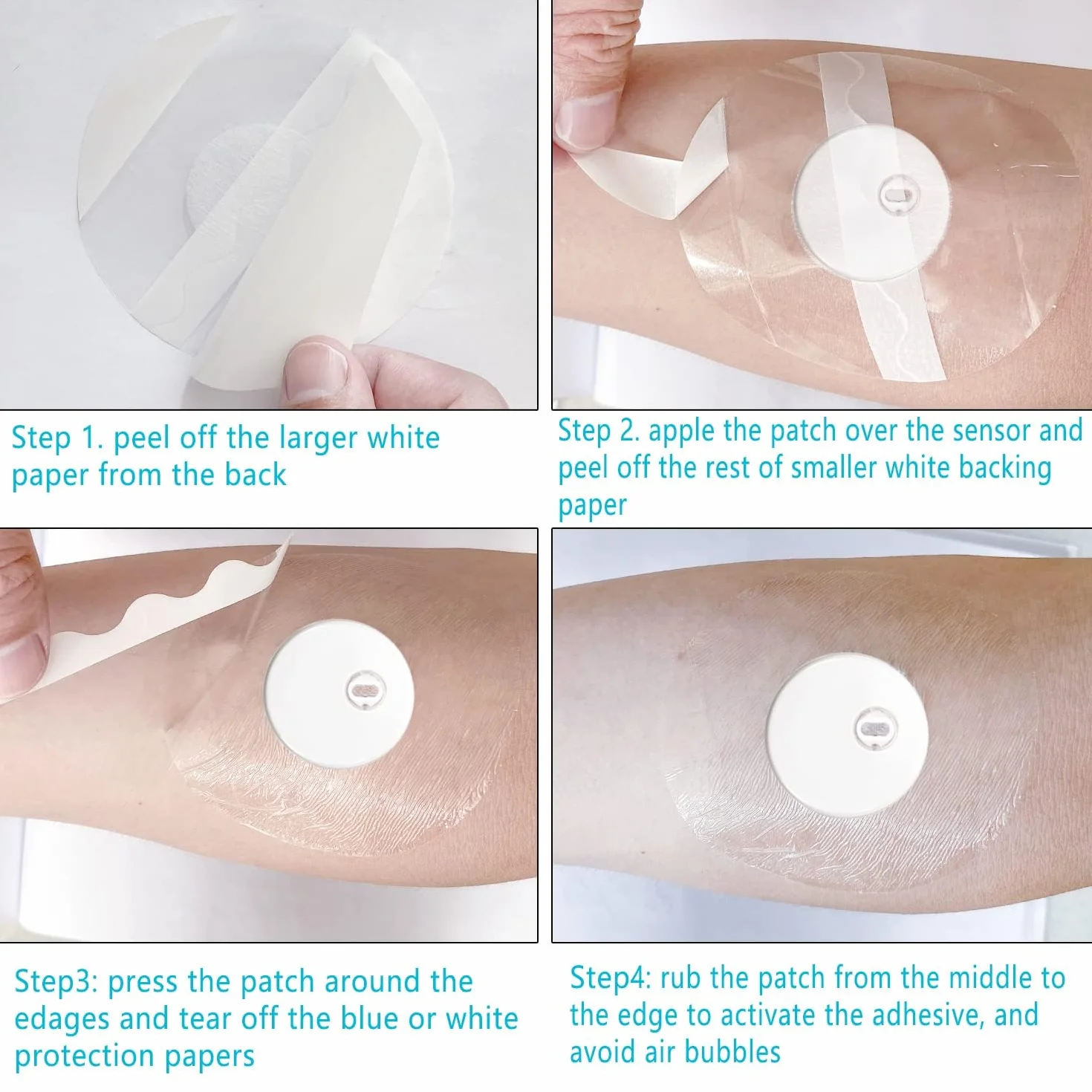 Step 1. peel off the larger white paper from the back

Step 2. apple the patch over the sensor and peel off the rest of smaller white backing paper

Step3: press the patch around the edages and tear off the blue or white protection papers

Step4: rub the patch from the middle to the edge to activate the adhesive, and avoid air bubbles