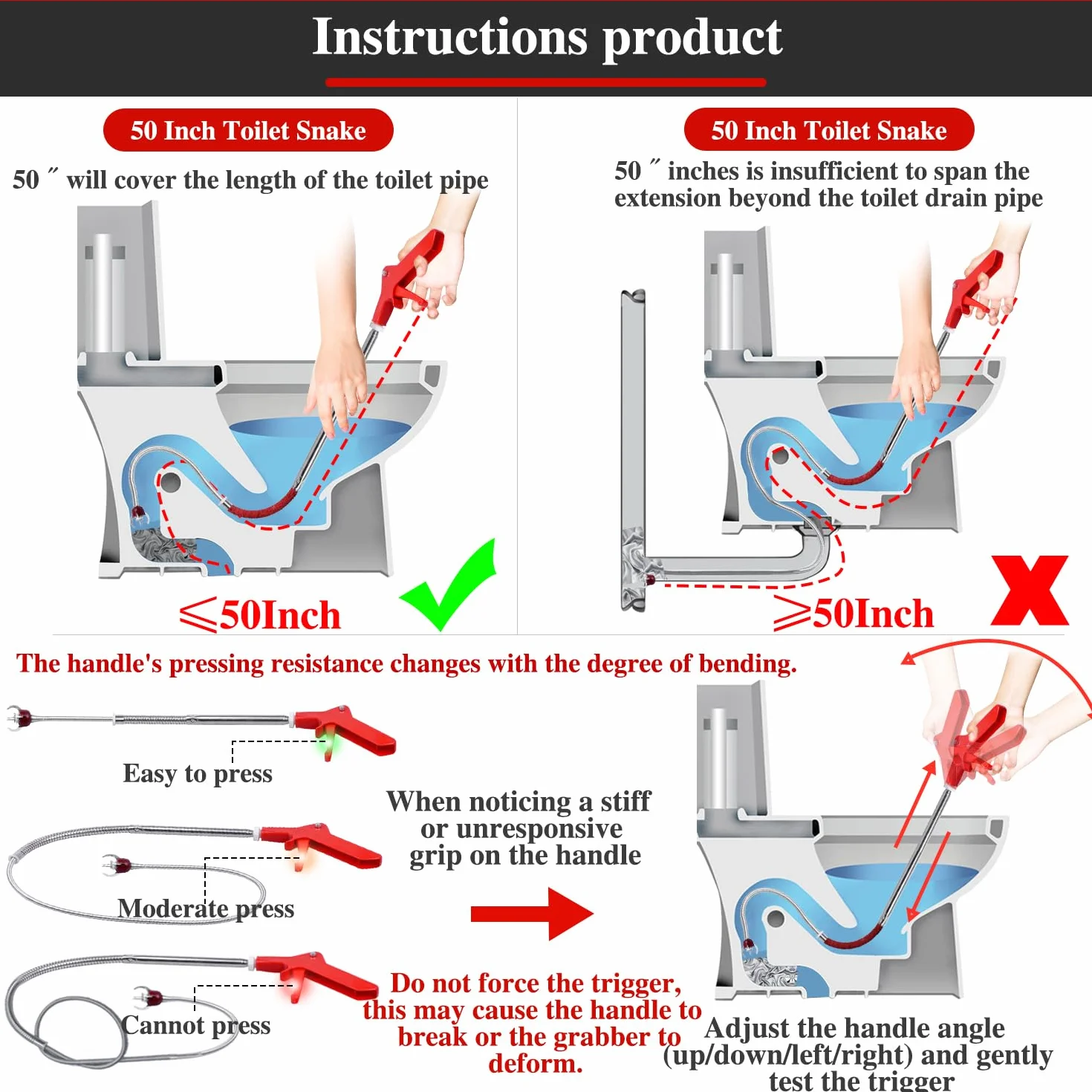 Instructions product

50 Inch Toilet Snake

50 ″ will cover the length of the toilet pipe

$\leqslant$50Inch

50 Inch Toilet Snake

50 ″ inches is insufficient to span the extension beyond the toilet drain pipe

$\geqslant$50Inch

The handle's pressing resistance changes with the degree of bending.

Easy to press

Moderate press

Cannot press

When noticing a stiff or unresponsive grip on the handle

Do not force the trigger, this may cause the handle to break or the grabber to deform.

Adjust the handle angle (up/down/left/right) and gently test the trigger