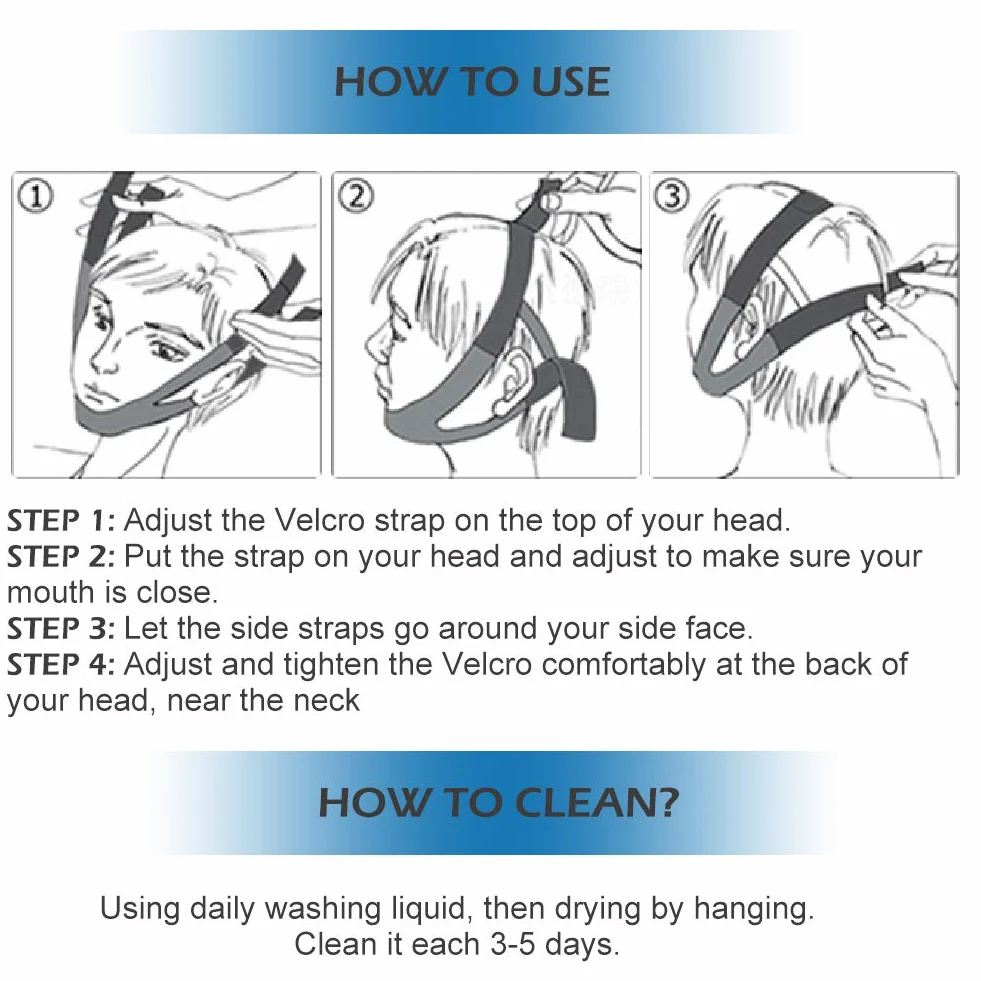 HOW TO USE

①

②

③

STEP 1: Adjust the Velcro strap on the top of your head.
STEP 2: Put the strap on your head and adjust to make sure your mouth is close.
STEP 3: Let the side straps go around your side face.
STEP 4: Adjust and tighten the Velcro comfortably at the back of your head, near the neck

HOW TO CLEAN?

Using daily washing liquid, then drying by hanging.
Clean it each 3-5 days.