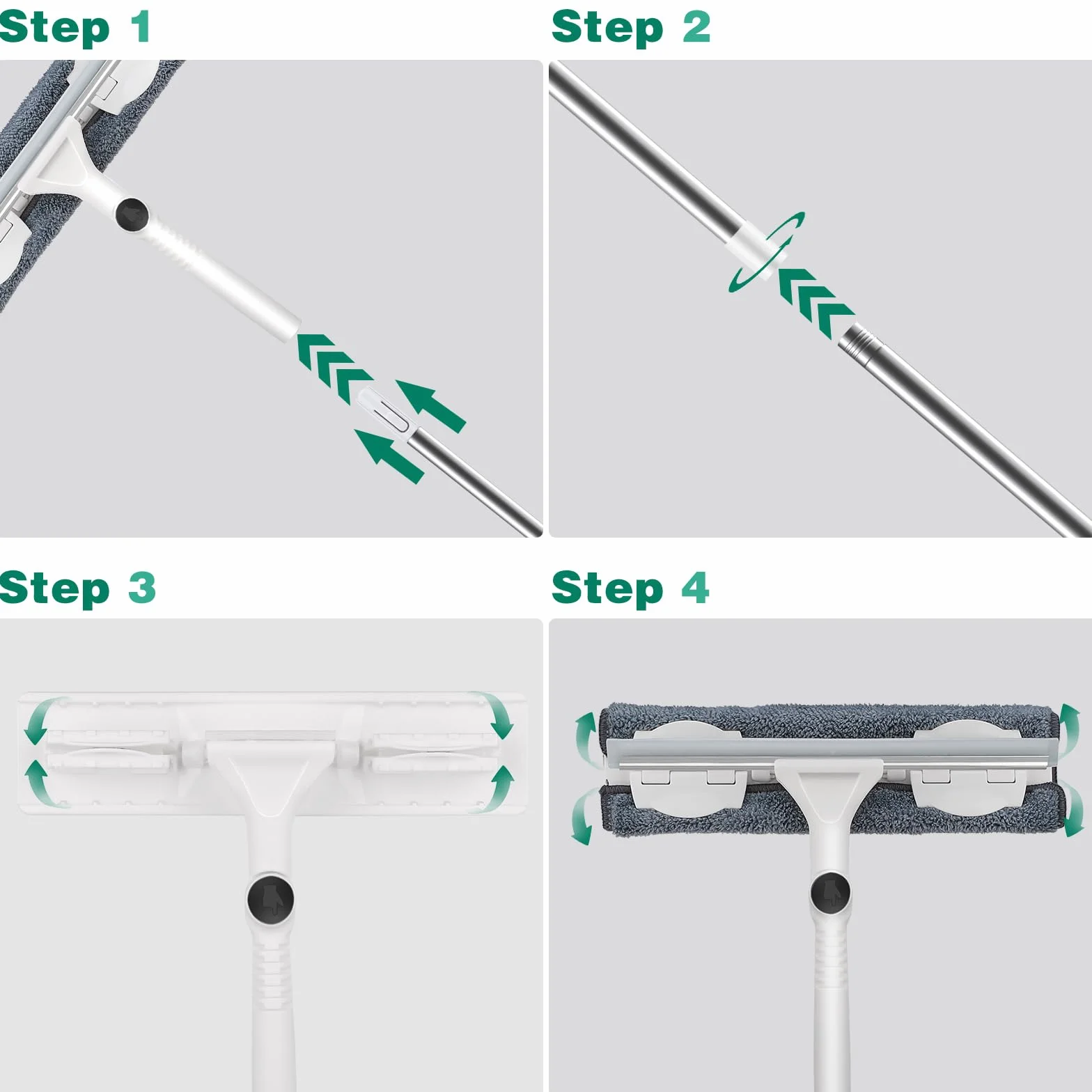 Step 1

Step 2

Step 3

Step 4