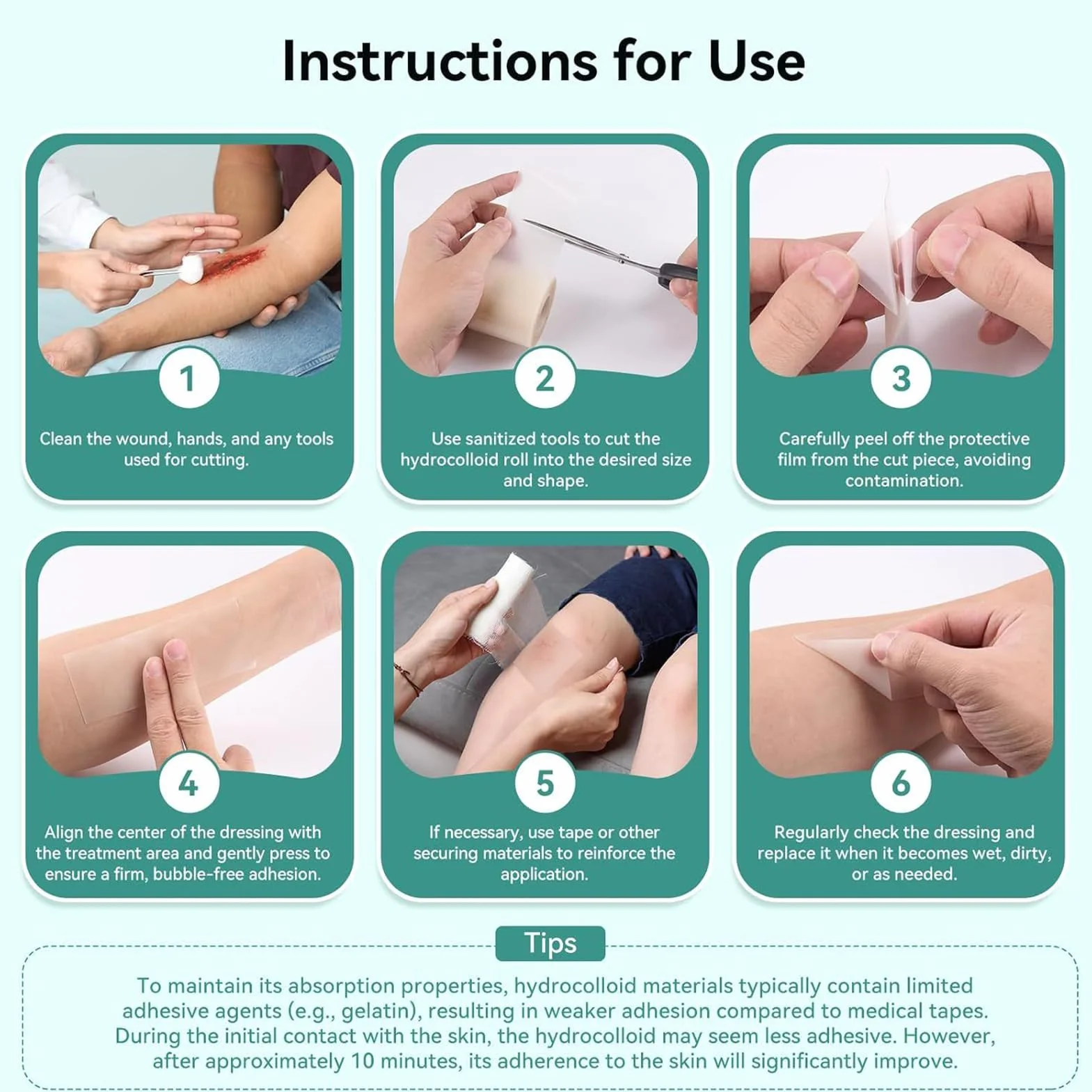 Instructions for Use

1

Clean the wound, hands, and any tools used for cutting.

2

Use sanitized tools to cut the hydrocolloid roll into the desired size and shape.

3

Carefully peel off the protective film from the cut piece, avoiding contamination.

4

Align the center of the dressing with the treatment area and gently press to ensure a firm, bubble-free adhesion.

5

If necessary, use tape or other securing materials to reinforce the application.

6

Regularly check the dressing and replace it when it becomes wet, dirty, or as needed.

Tips

To maintain its absorption properties, hydrocolloid materials typically contain limited adhesive agents (e.g., gelatin), resulting in weaker adhesion compared to medical tapes. During the initial contact with the skin, the hydrocolloid may seem less adhesive. However, after approximately 10 minutes, its adherence to the skin will significantly improve.