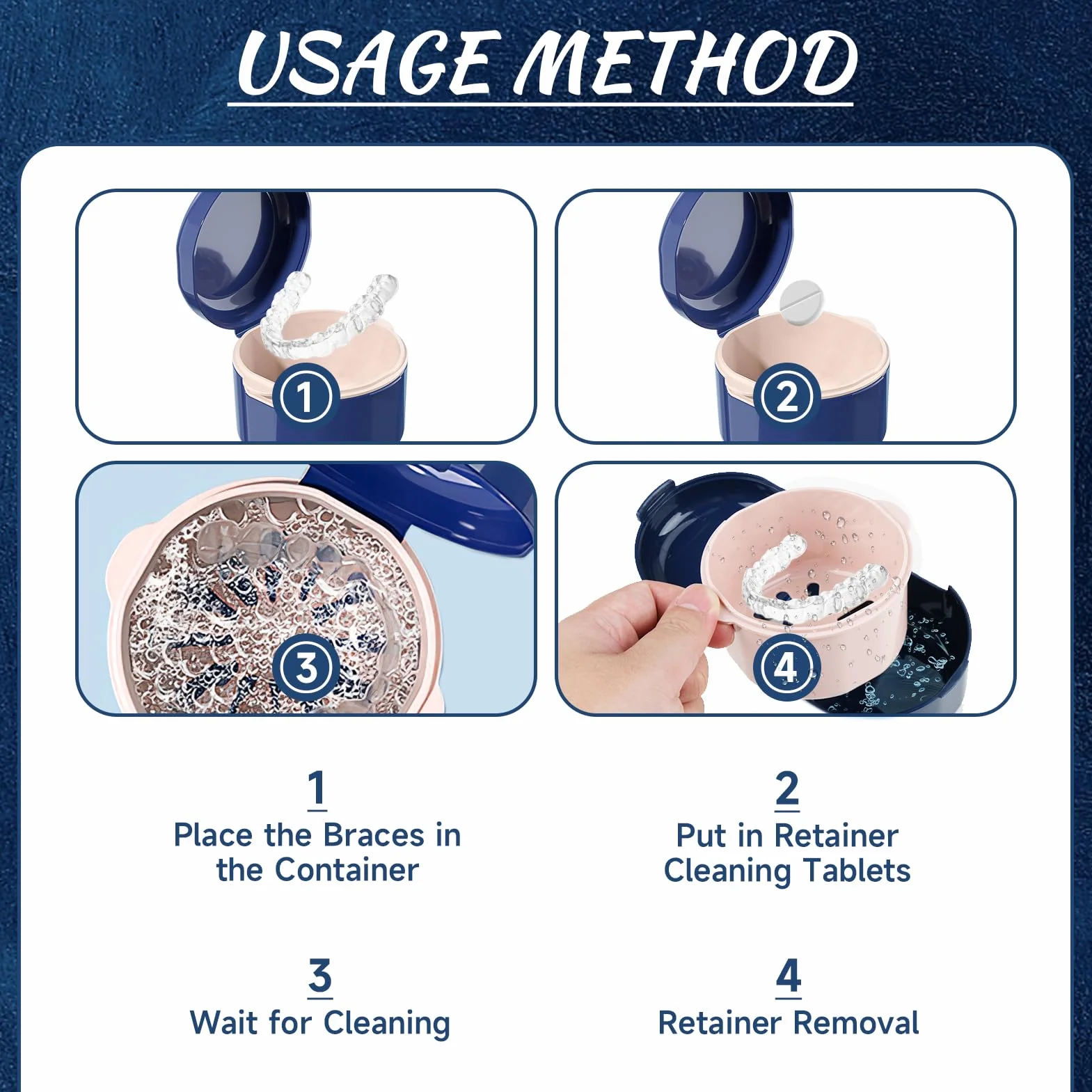 USAGE METHOD

1

2

3

4

1
Place the Braces in the Container

2
Put in Retainer Cleaning Tablets

3
Wait for Cleaning

4
Retainer Removal