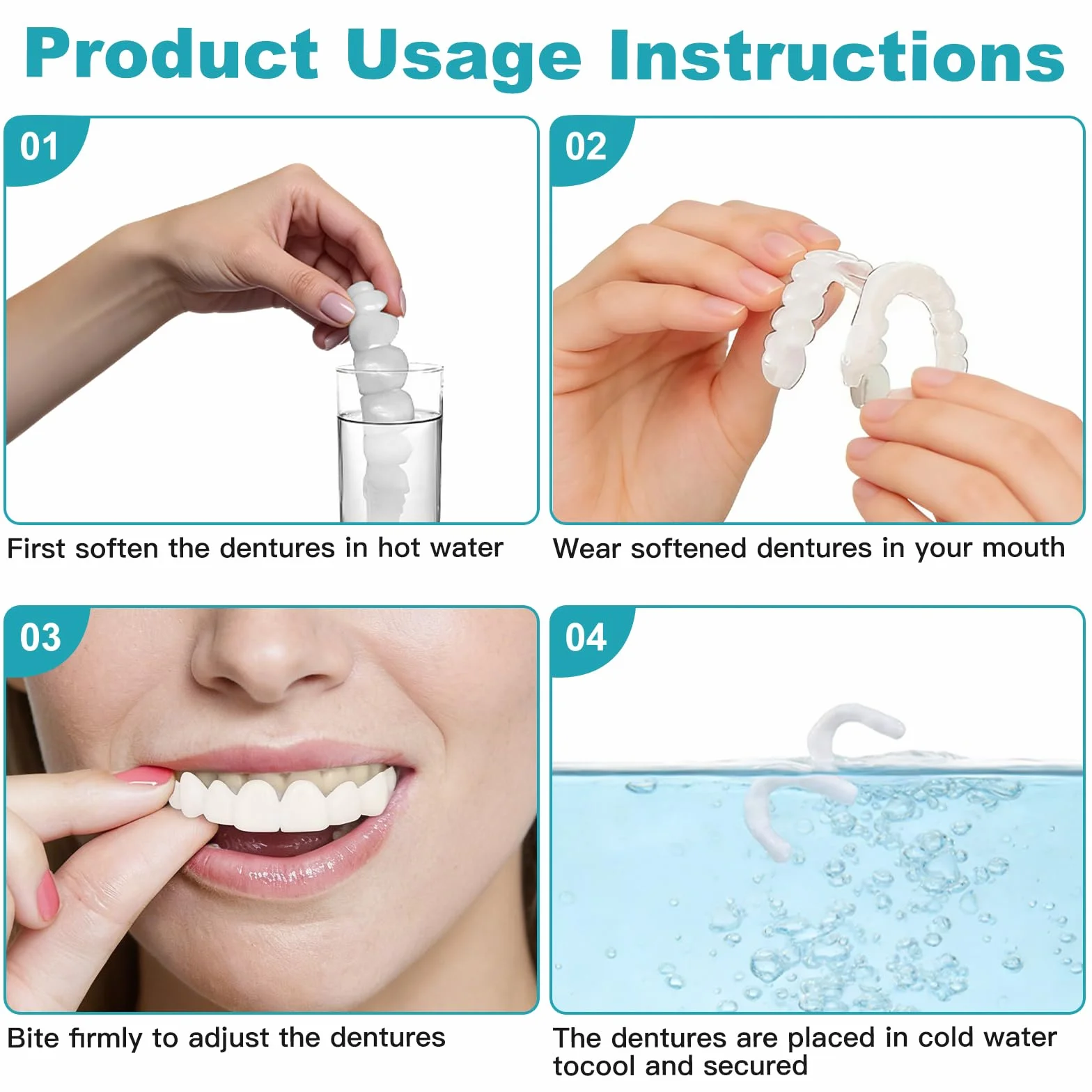 Product Usage Instructions

01

First soften the dentures in hot water

02

Wear softened dentures in your mouth

03

Bite firmly to adjust the dentures

04

The dentures are placed in cold water tocool and secured