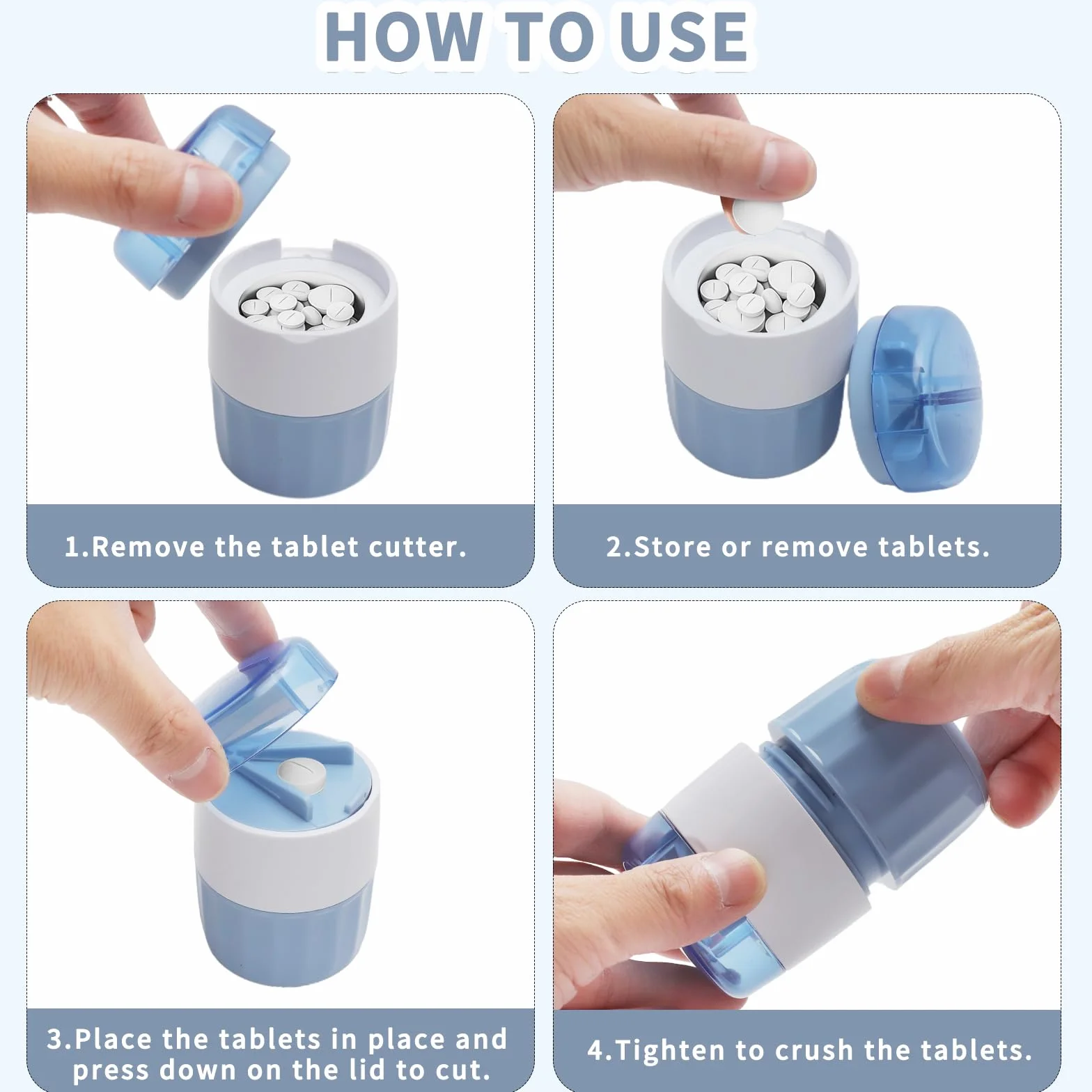 HOW TO USE

1.Remove the tablet cutter.

2.Store or remove tablets.

3.Place the tablets in place and press down on the lid to cut.

4.Tighten to crush the tablets.