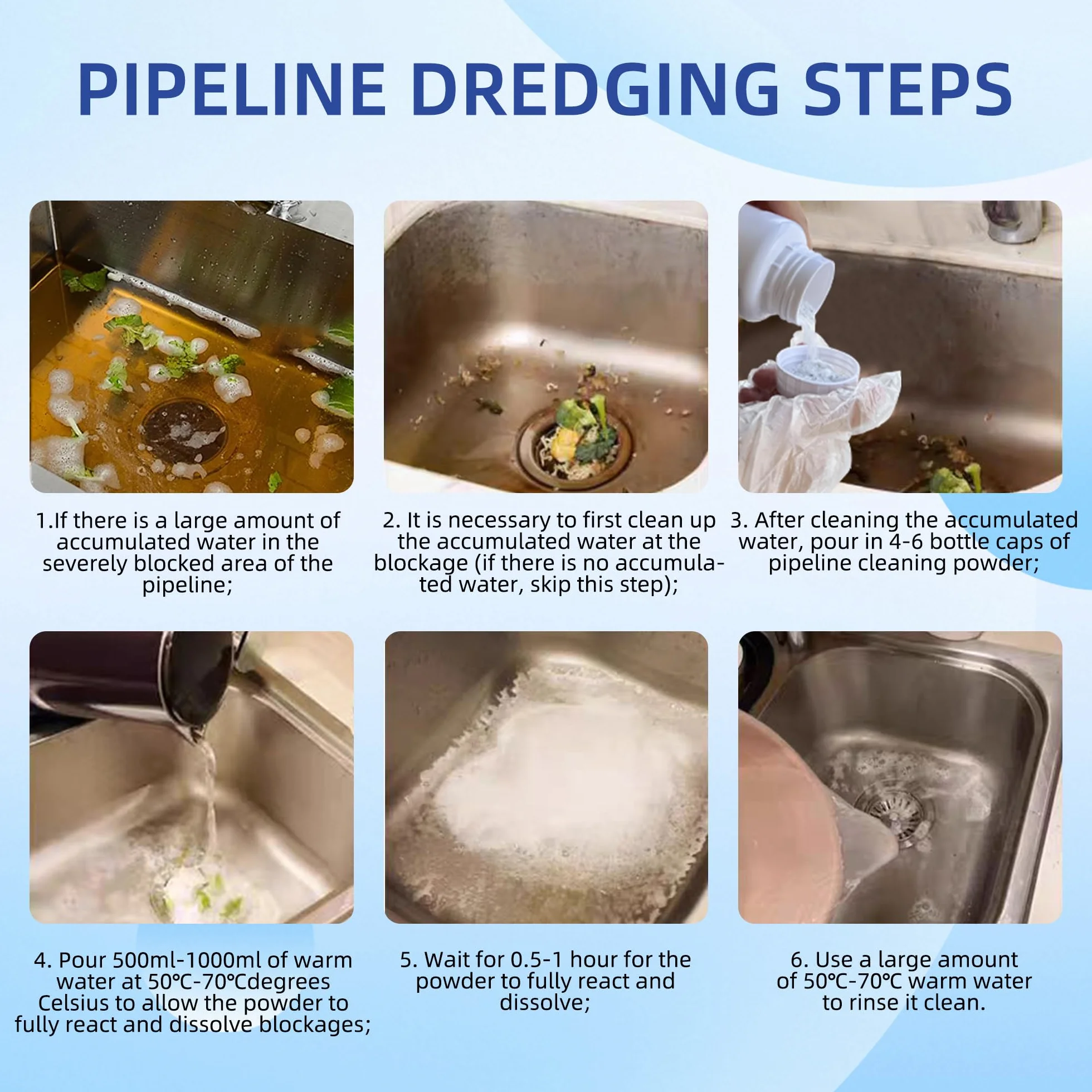 PIPELINE DREDGING STEPS

1.If there is a large amount of accumulated water in the severely blocked area of the pipeline;

2. It is necessary to first clean up the accumulated water at the blockage (if there is no accumulated water, skip this step);

3. After cleaning the accumulated water, pour in 4-6 bottle caps of pipeline cleaning powder;

4. Pour 500ml-1000ml of warm water at 50℃-70℃degrees Celsius to allow the powder to fully react and dissolve blockages;

5. Wait for 0.5-1 hour for the powder to fully react and dissolve;

6. Use a large amount of 50℃-70℃ warm water to rinse it clean.