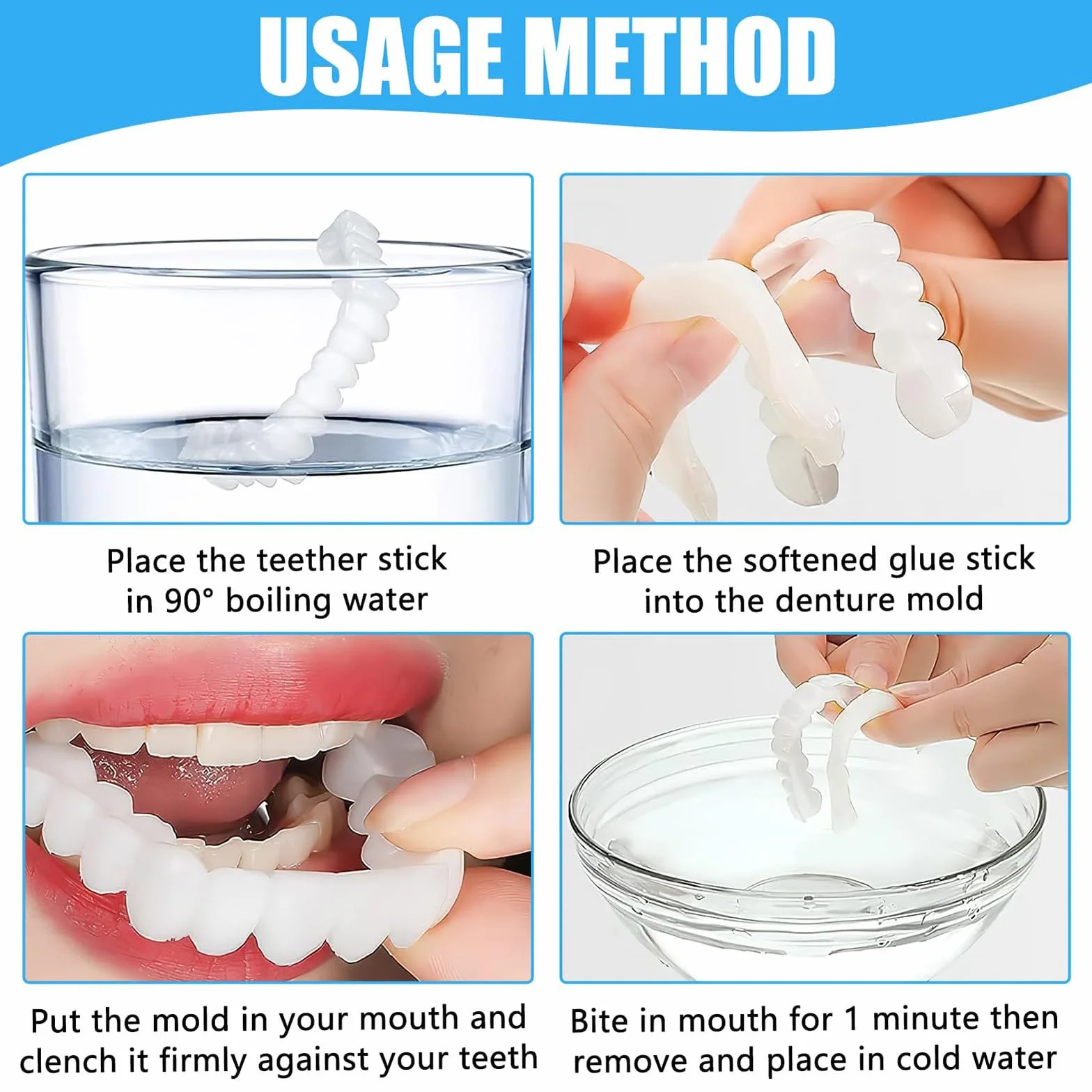 USAGE METHOD

Place the teether stick in 90° boiling water

Place the softened glue stick into the denture mold

Put the mold in your mouth and clench it firmly against your teeth

Bite in mouth for 1 minute then remove and place in cold water