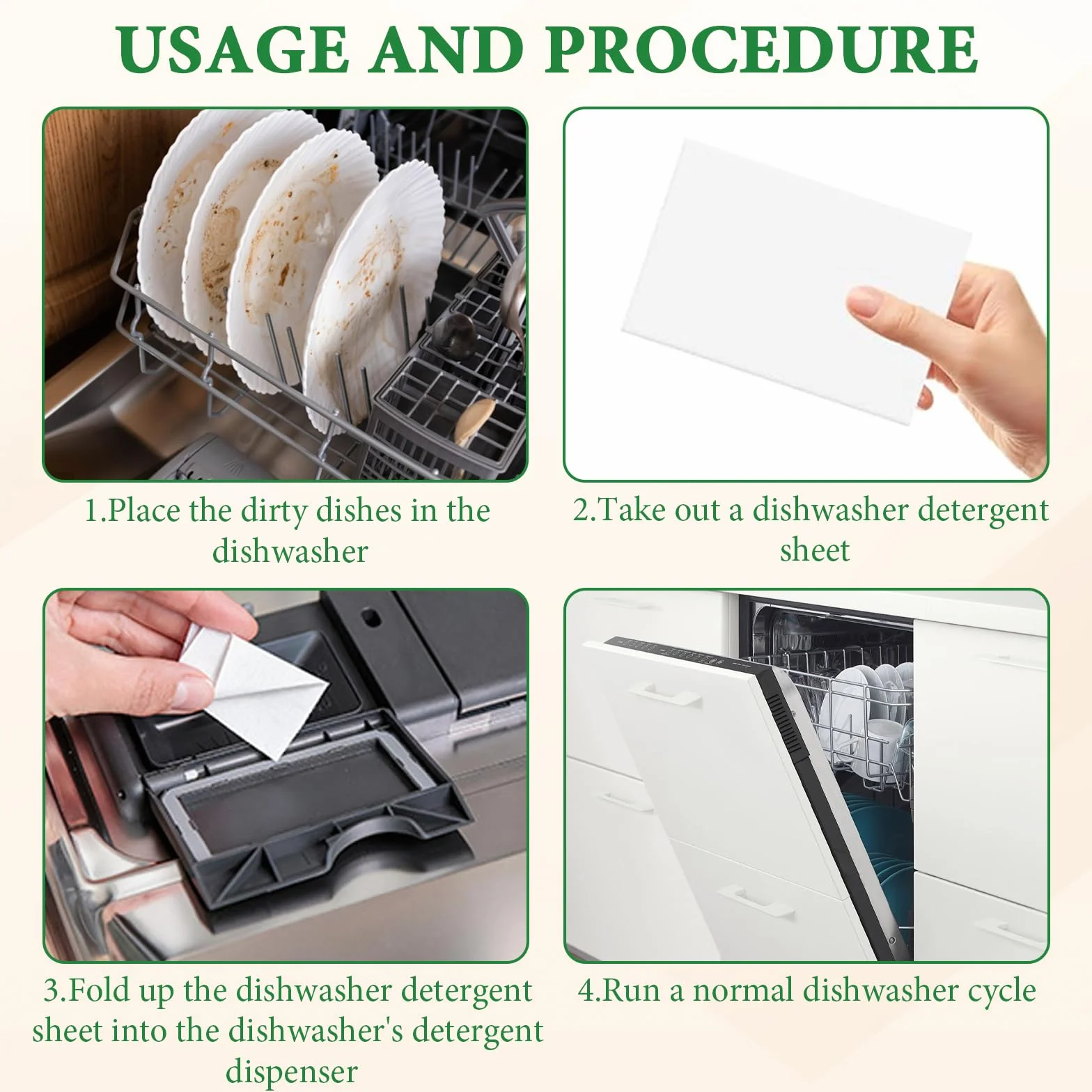 USAGE AND PROCEDURE

1.Place the dirty dishes in the dishwasher

2.Take out a dishwasher detergent sheet

3.Fold up the dishwasher detergent sheet into the dishwasher's detergent dispenser

4.Run a normal dishwasher cycle