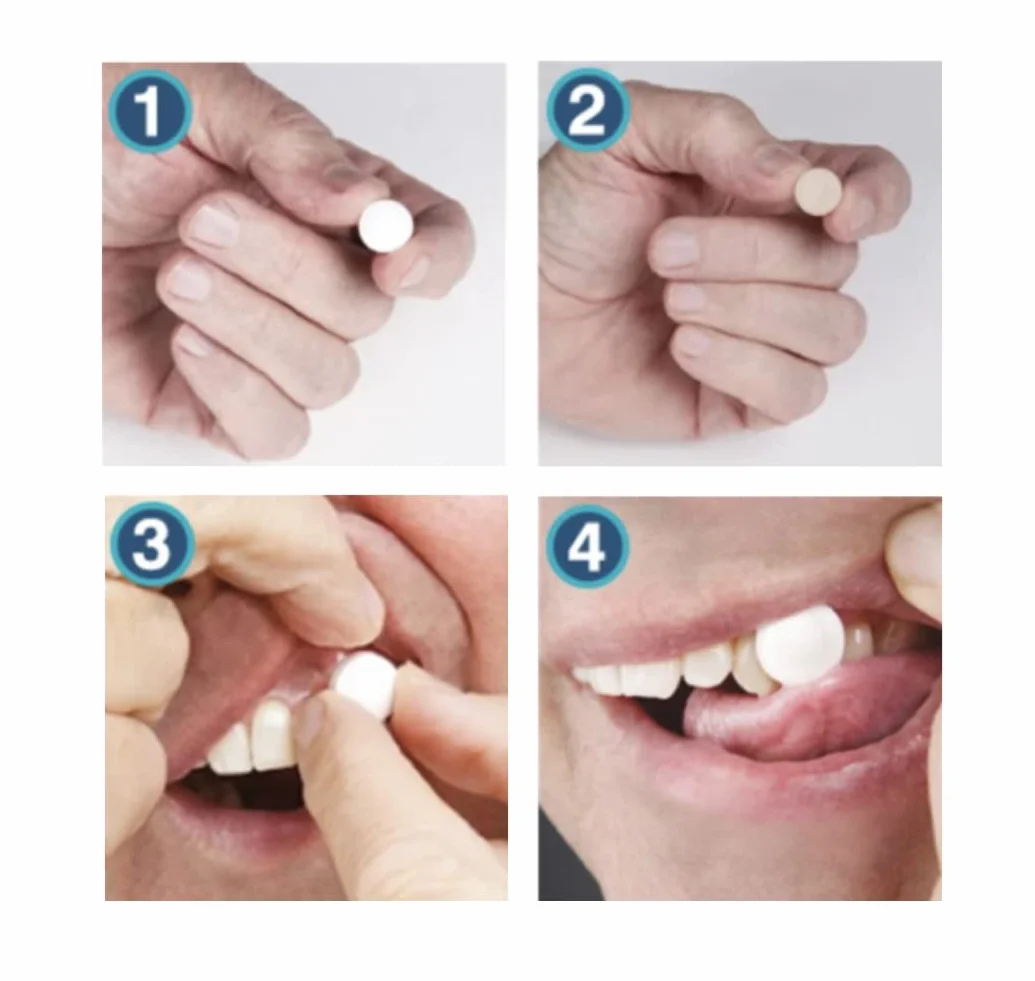 1
2
3
4