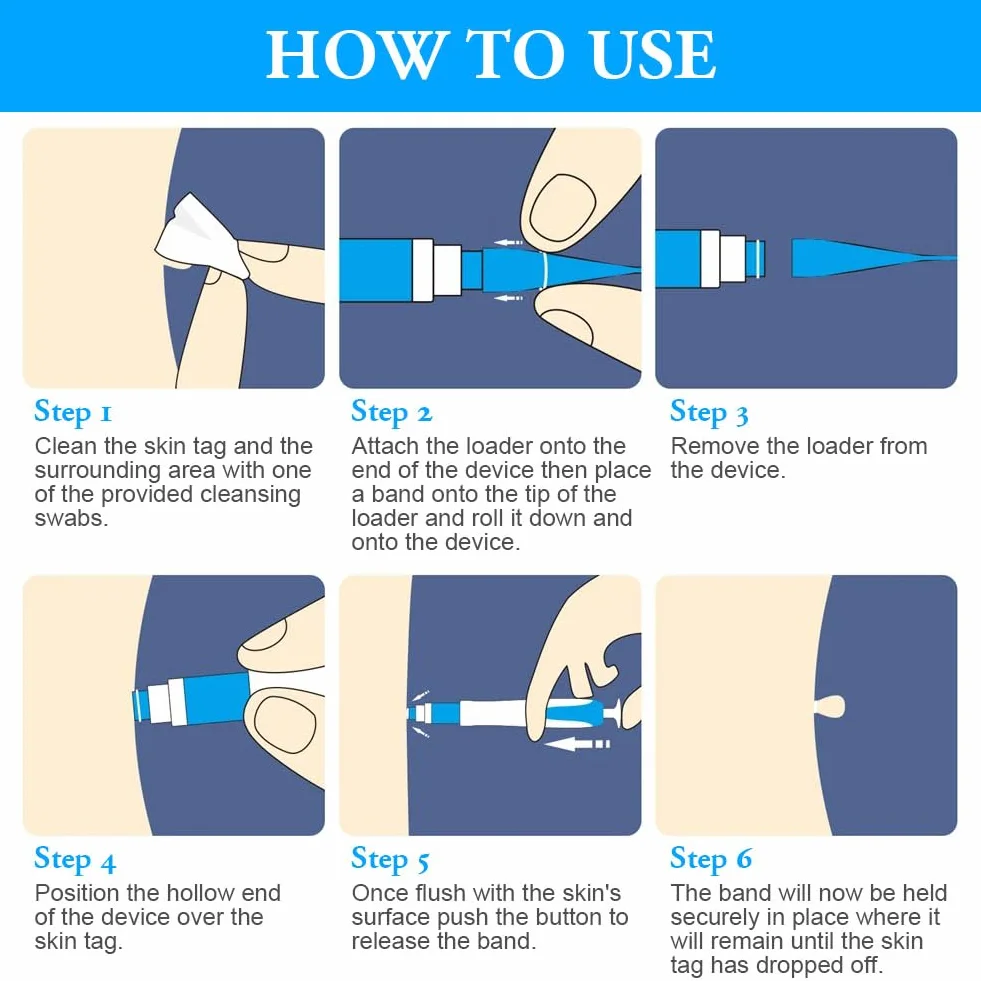 HOW TO USE

Step 1
Clean the skin tag and the surrounding area with one of the provided cleansing swabs.

Step 2
Attach the loader onto the end of the device then place a band onto the tip of the loader and roll it down and onto the device.

Step 3
Remove the loader from the device.

Step 4
Position the hollow end of the device over the skin tag.

Step 5
Once flush with the skin's surface push the button to release the band.

Step 6
The band will now be held securely in place where it will remain until the skin tag has dropped off.