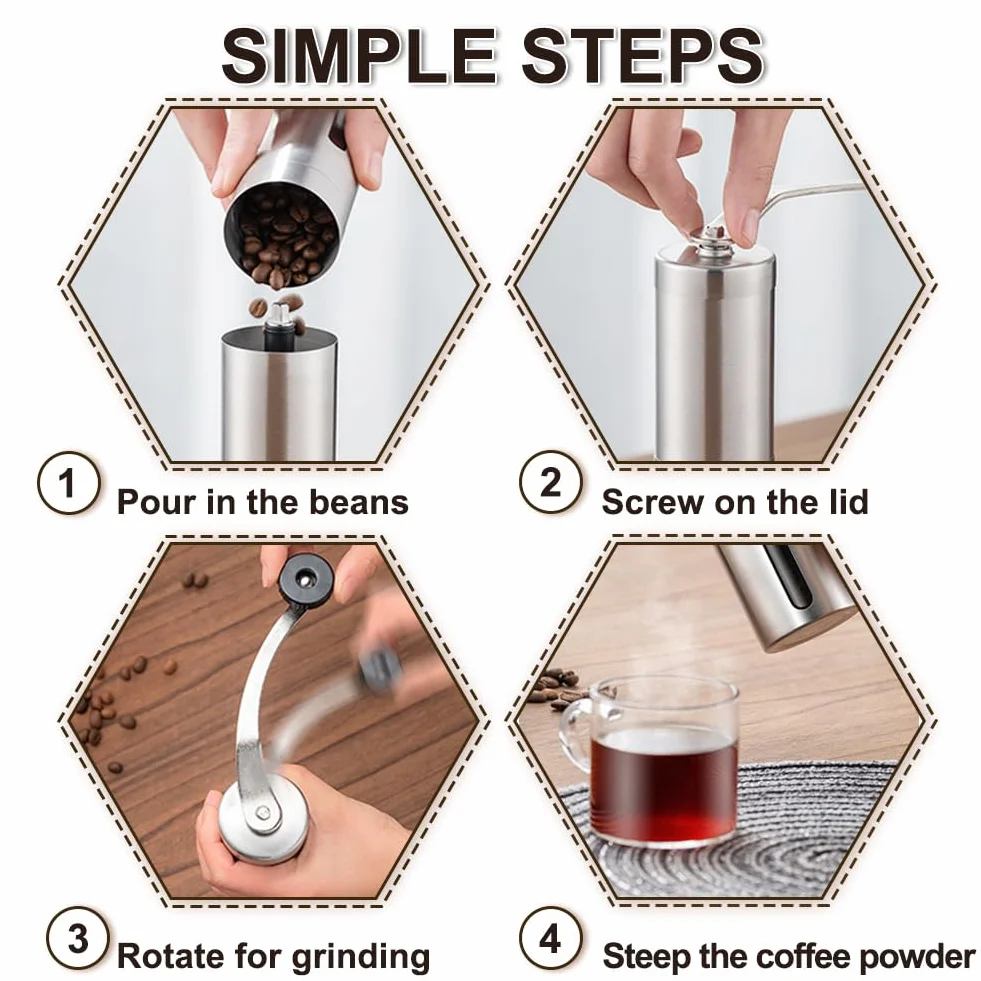 SIMPLE STEPS

1 Pour in the beans

2 Screw on the lid

3 Rotate for grinding

4 Steep the coffee powder