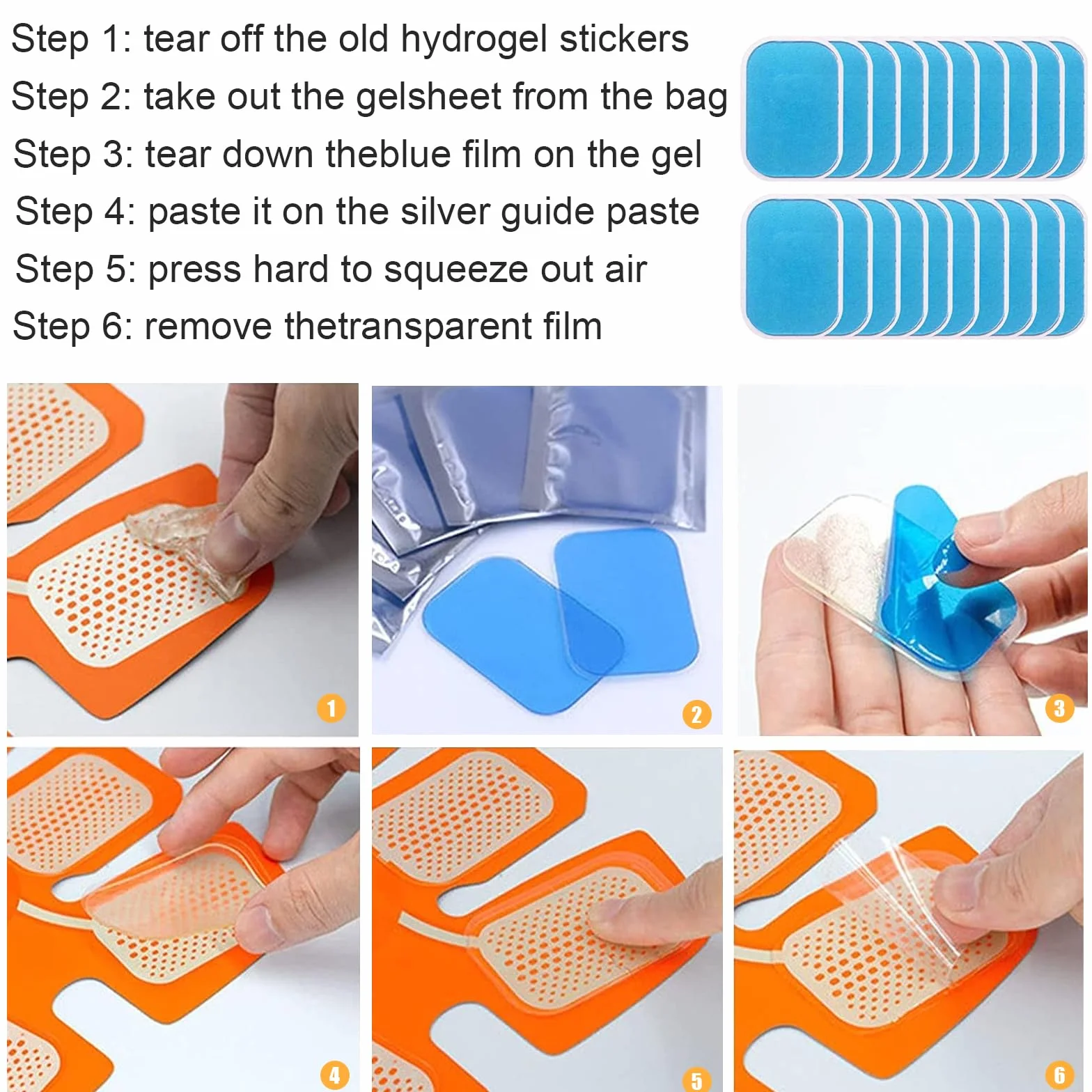 Step 1: tear off the old hydrogel stickers
Step 2: take out the gelsheet from the bag
Step 3: tear down theblue film on the gel
Step 4: paste it on the silver guide paste
Step 5: press hard to squeeze out air
Step 6: remove thetransparent film

1

2

3

4

5

6