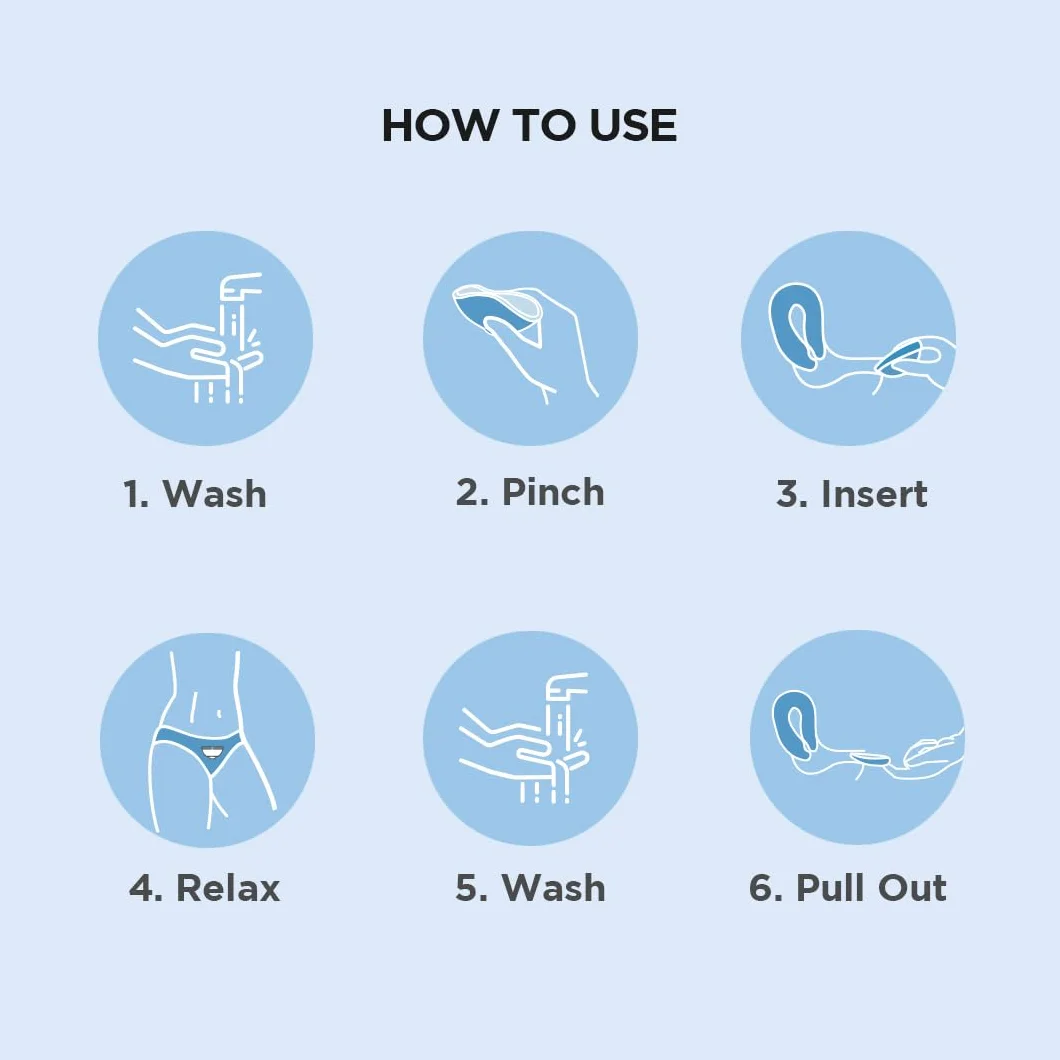 HOW TO USE

1. Wash

2. Pinch

3. Insert

4. Relax

5. Wash

6. Pull Out