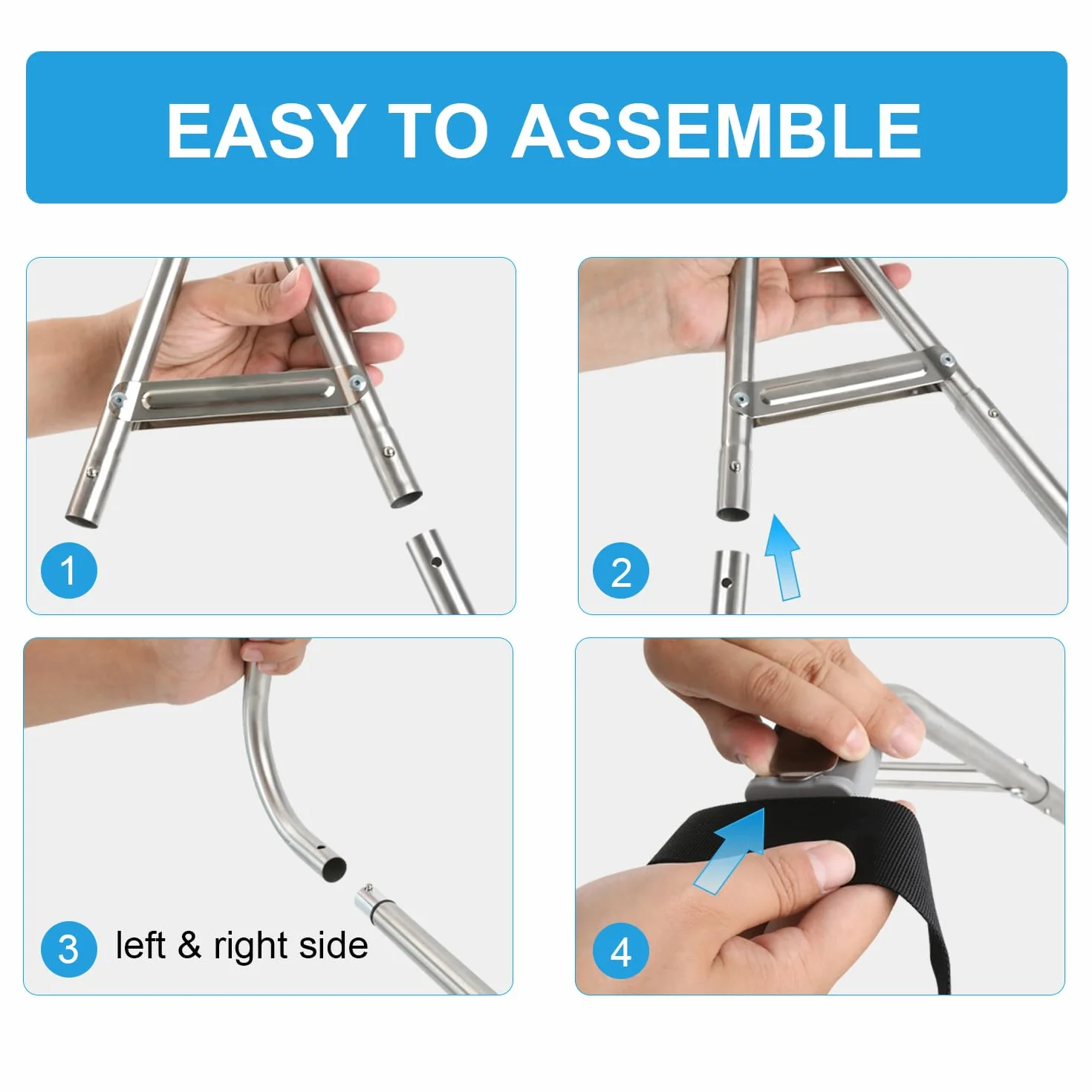 EASY TO ASSEMBLE

1

2

3 left & right side

4