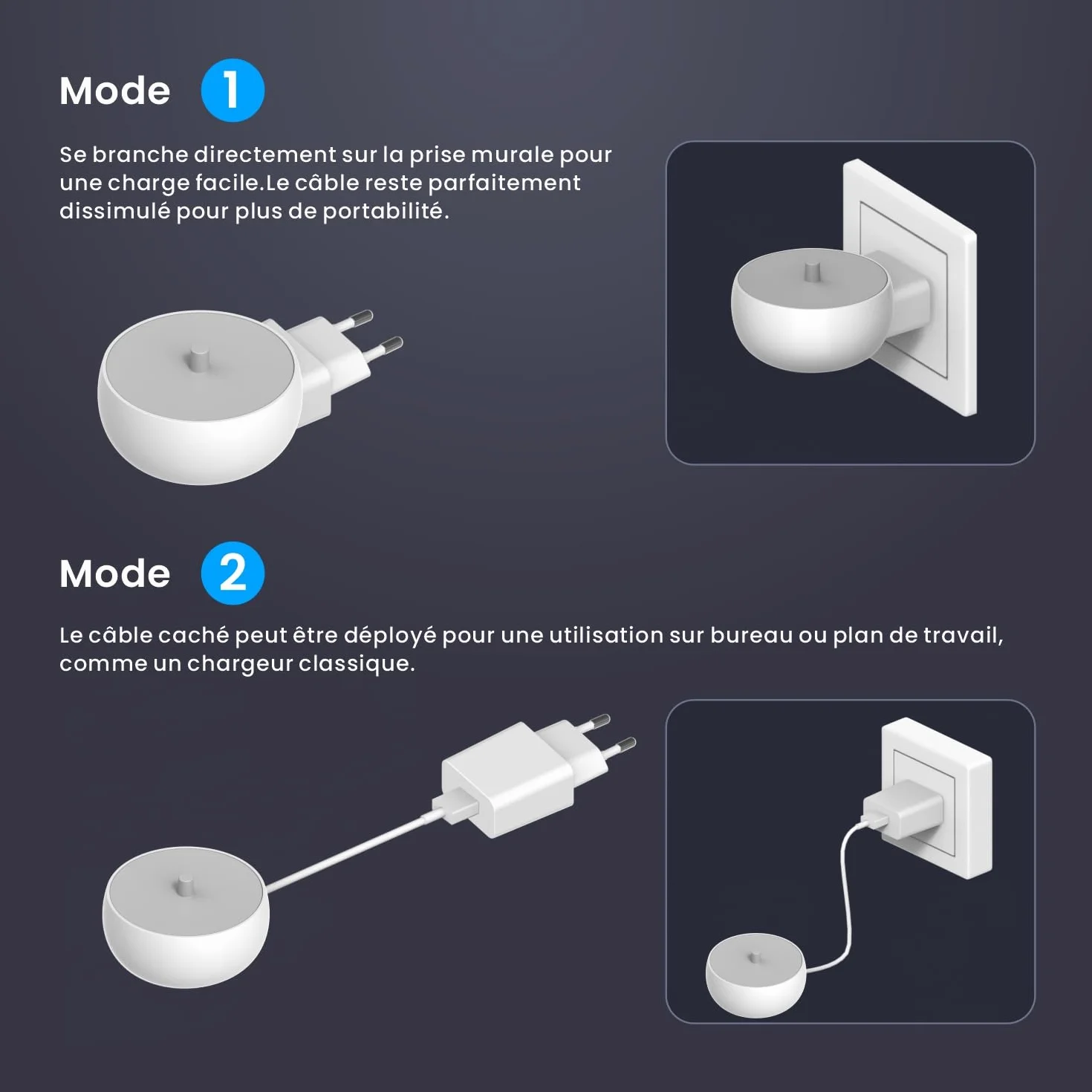 Mode 1

Se branche directement sur la prise murale pour une charge facile.Le câble reste parfaitement dissimulé pour plus de portabilité.

Mode 2

Le câble caché peut être déployé pour une utilisation sur bureau ou plan de travail, comme un chargeur classique.