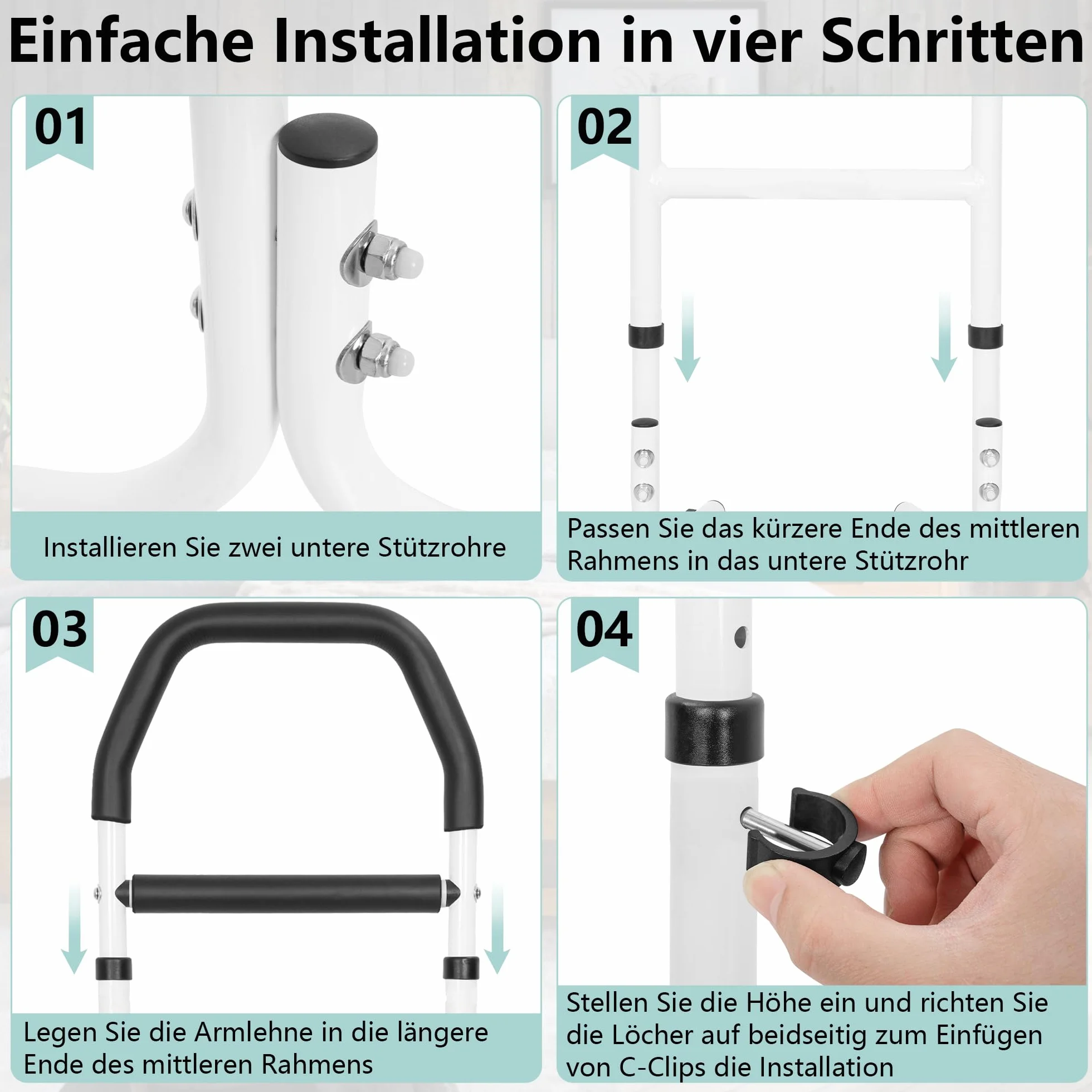 Einfache Installation in vier Schritten

01

Installieren Sie zwei untere Stützrohre

02

Passen Sie das kürzere Ende des mittleren Rahmens in das untere Stützrohr

03

Legen Sie die Armlehne in die längere Ende des mittleren Rahmens

04

Stellen Sie die Höhe ein und richten Sie die Löcher auf beidseitig zum Einfügen von C-Clips die Installation