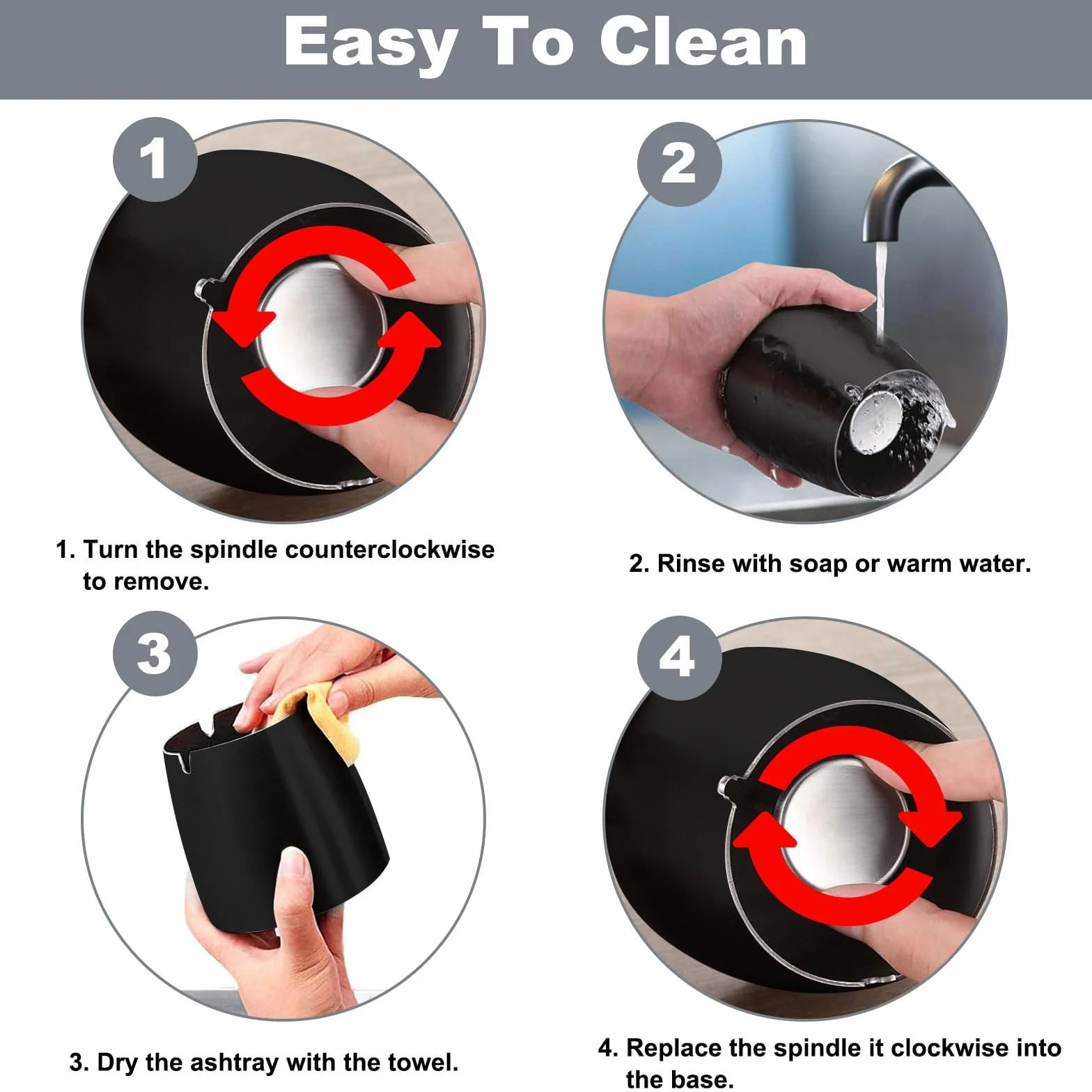 Easy To Clean

1

1. Turn the spindle counterclockwise to remove.

2

2. Rinse with soap or warm water.

3

3. Dry the ashtray with the towel.

4

4. Replace the spindle it clockwise into the base.