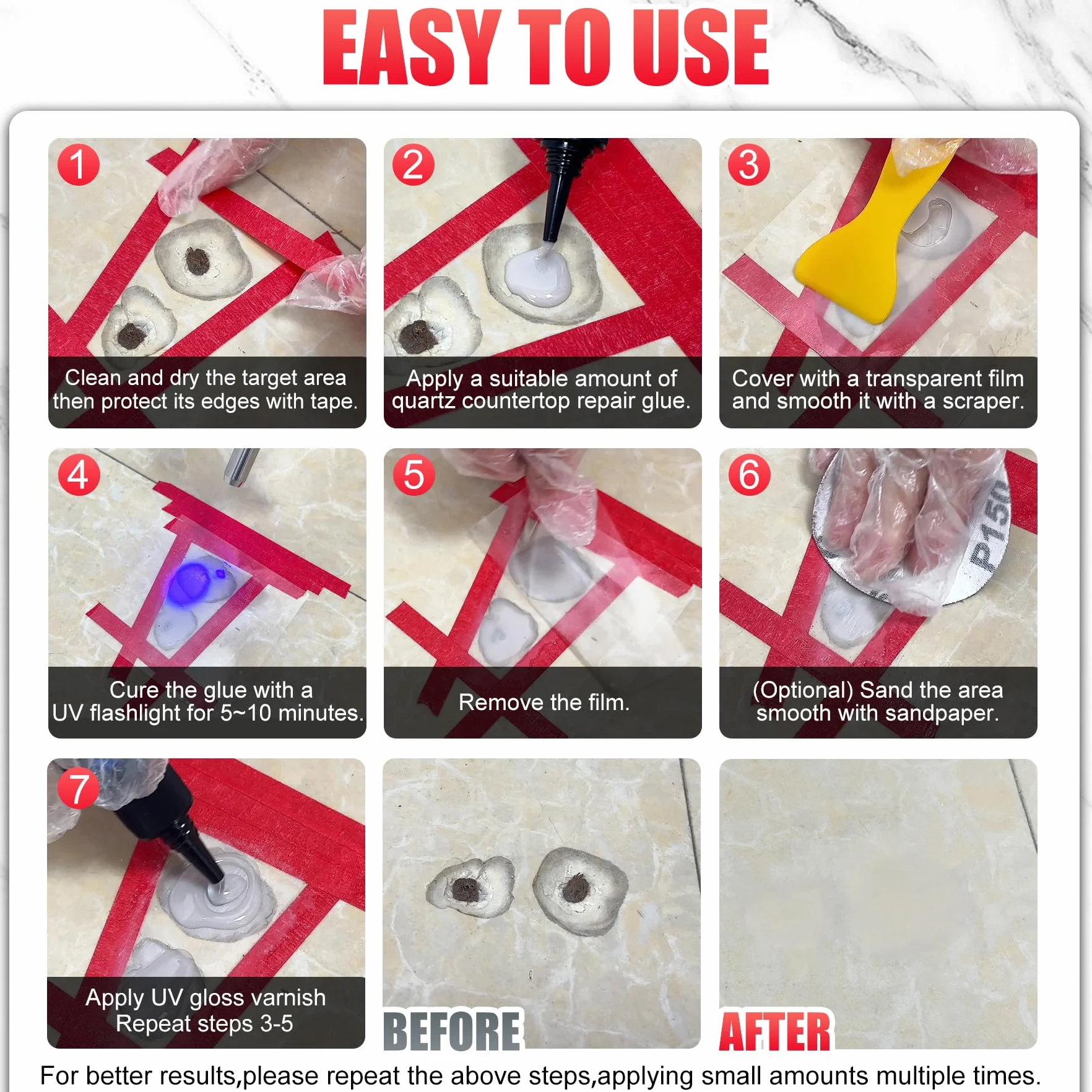 EASY TO USE

1
Clean and dry the target area then protect its edges with tape.

2
Apply a suitable amount of quartz countertop repair glue.

3
Cover with a transparent film and smooth it with a scraper.

4
Cure the glue with a UV flashlight for 5~10 minutes.

5
Remove the film.

6
P150
(Optional) Sand the area smooth with sandpaper.

7
Apply UV gloss varnish
Repeat steps 3-5

BEFORE

AFTER

For better results,please repeat the above steps,applying small amounts multiple times.